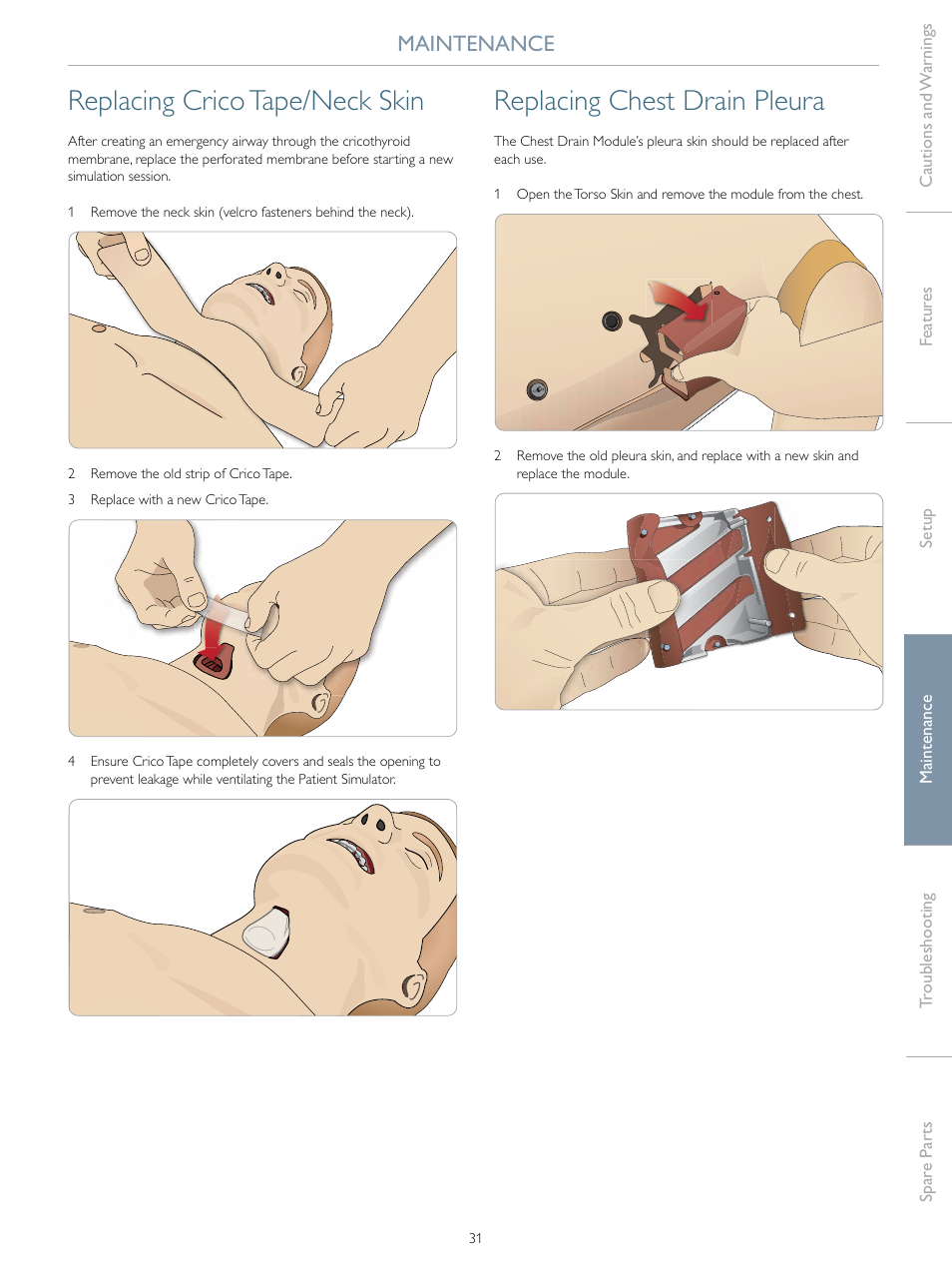 MAINTENANCE

Replacing Crico Tape/Neck Skin

After creating an emergency airway through the cricothyroid membrane, replace the perforated membrane before starting a new simulation session.

1 Remove the neck skin (velcro fasteners behind the neck).

2 Remove the old strip of Crico Tape.

3 Replace with a new Crico Tape.

4 Ensure Crico Tape completely covers and seals the opening to prevent leakage while ventilating the Patient Simulator.

Replacing Chest Drain Pleura

The Chest Drain Module's pleura skin should be replaced after each use.

1 Open the Torso Skin and remove the module from the chest.

2 Remove the old pleura skin, and replace with a new skin and replace the module.

Cautions and Warnings

Features

Setup

Maintenance

Troubleshooting

Spare Parts

31