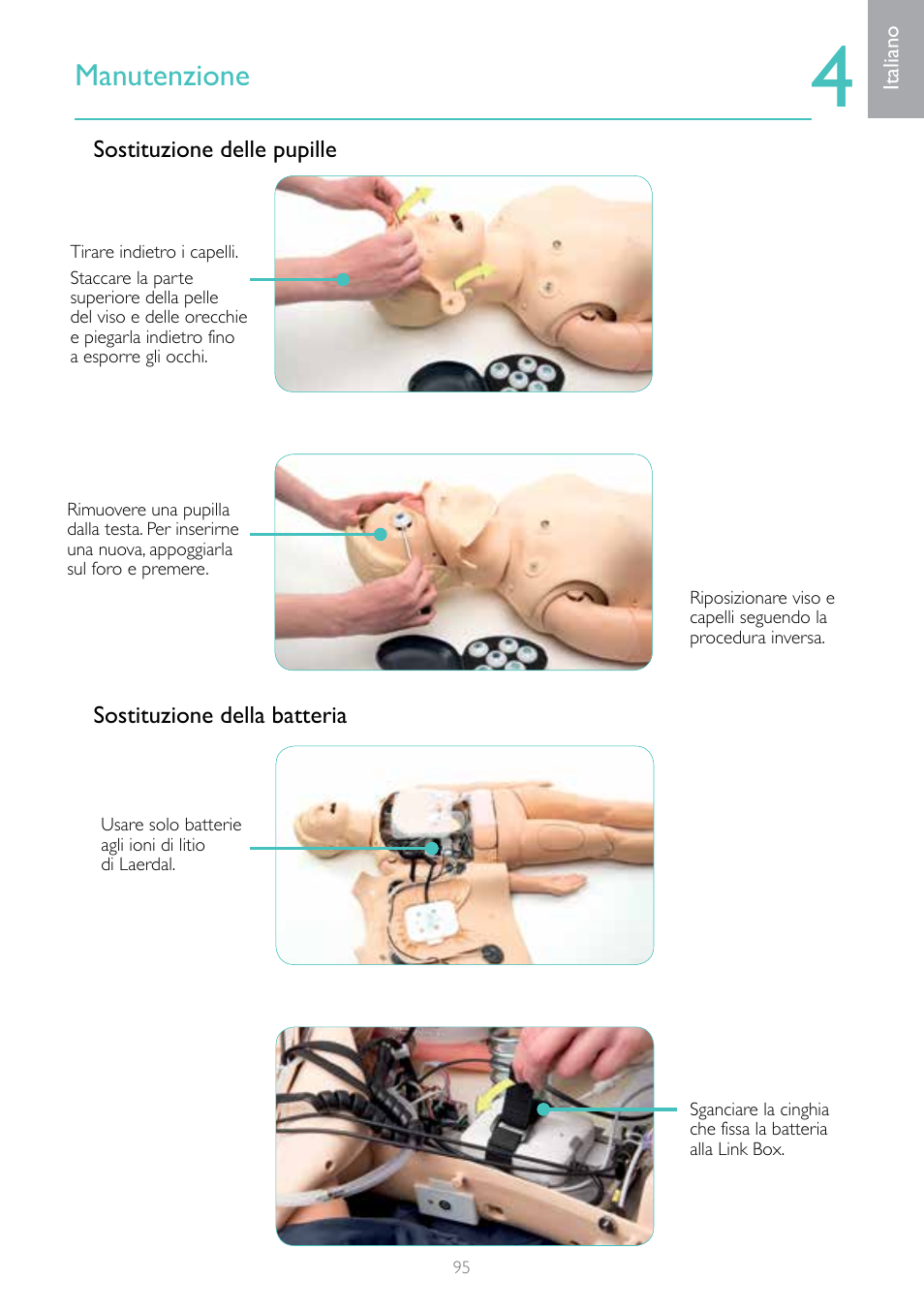 Manutenzione

4

Italiano

Sostituzione delle pupille

Tirare indietro i capelli.

Staccare la parte superiore della pelle del viso e delle orecchie e piegarla indietro fino a esporre gli occhi.

Rimuovere una pupilla dalla testa. Per inserirne una nuova, appoggiarla sul foro e premere.

Riposizionare viso e capelli seguendo la procedura inversa.

Sostituzione della batteria

Usare solo batterie agli ioni di litio di Laerdal.

Sganciare la cinghia che fissa la batteria alla Link Box.

95