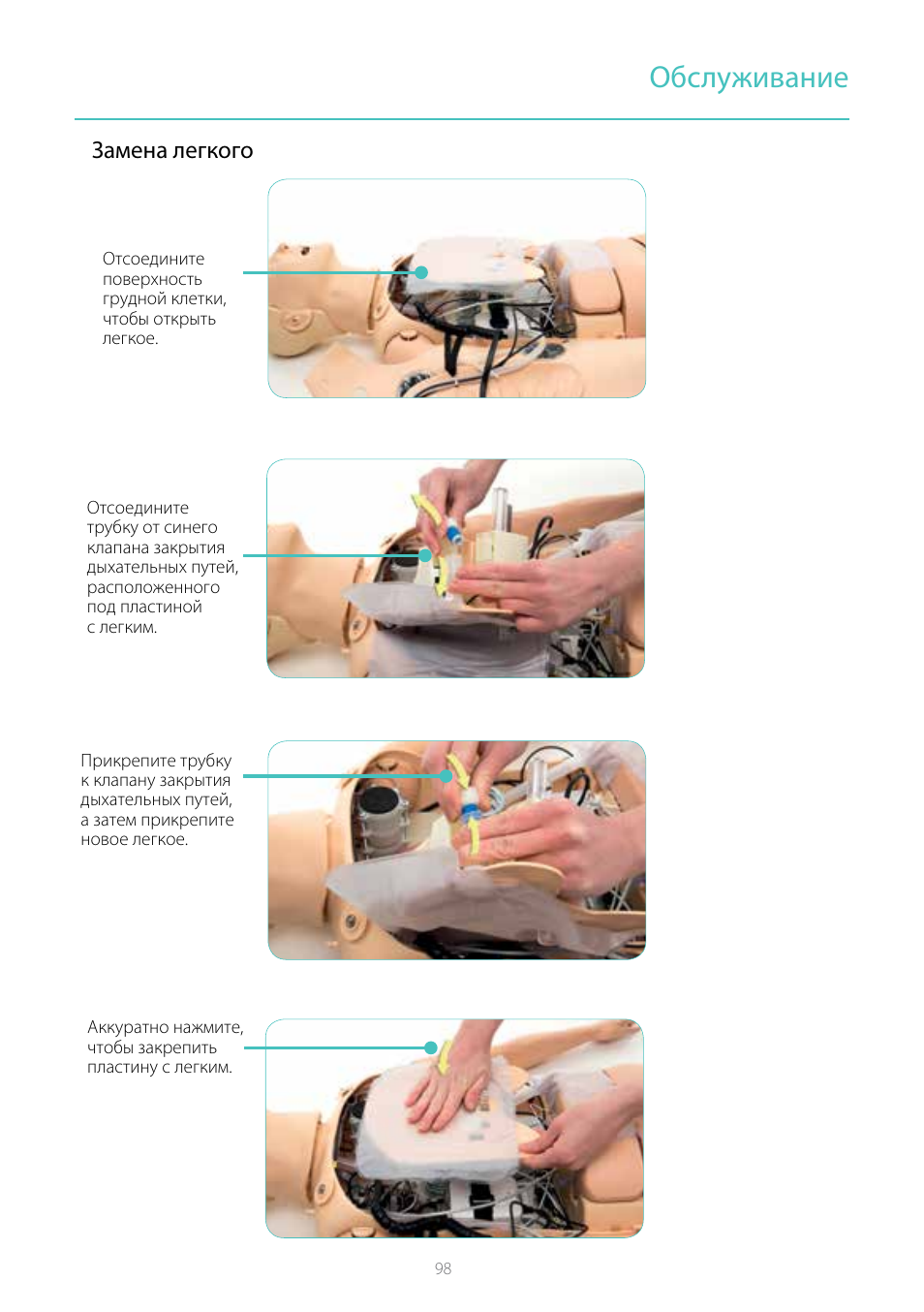 Обслуживание

Замена легкого

Отсоедините поверхность грудной клетки, чтобы открыть легкое.

Отсоедините трубку от синего клапана закрытия дыхательных путей, расположенного под пластиной с легким.

Прикрепите трубку к клапану закрытия дыхательных путей, а затем прикрепите новое легкое.

Аккуратно нажмите, чтобы закрепить пластину с легким.

98