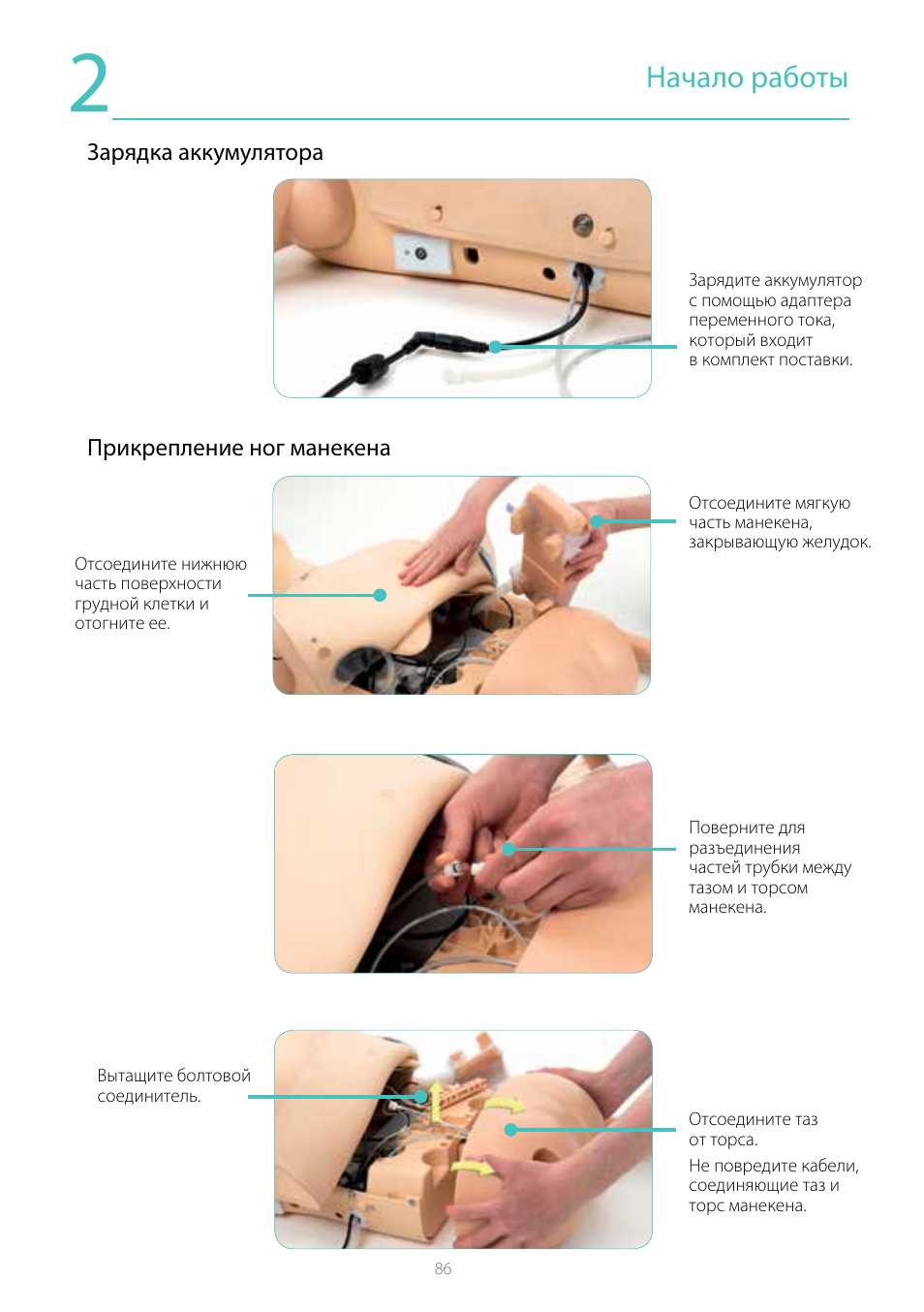 2

Начало работы

Зарядка аккумулятора

Зарядите аккумулятор с помощью адаптера переменного тока, который входит в комплект поставки.

Прикрепление ног манекена

Отсоедините нижнюю часть поверхности грудной клетки и отогните ее.

Отсоедините мягкую часть манекена, закрывающую желудок.

Поверните для разъединения частей трубки между тазом и торсом манекена.

Вытащите болтовой соединитель.

Отсоедините таз от торса.

Не повредите кабели, соединяющие таз и торс манекена.

86