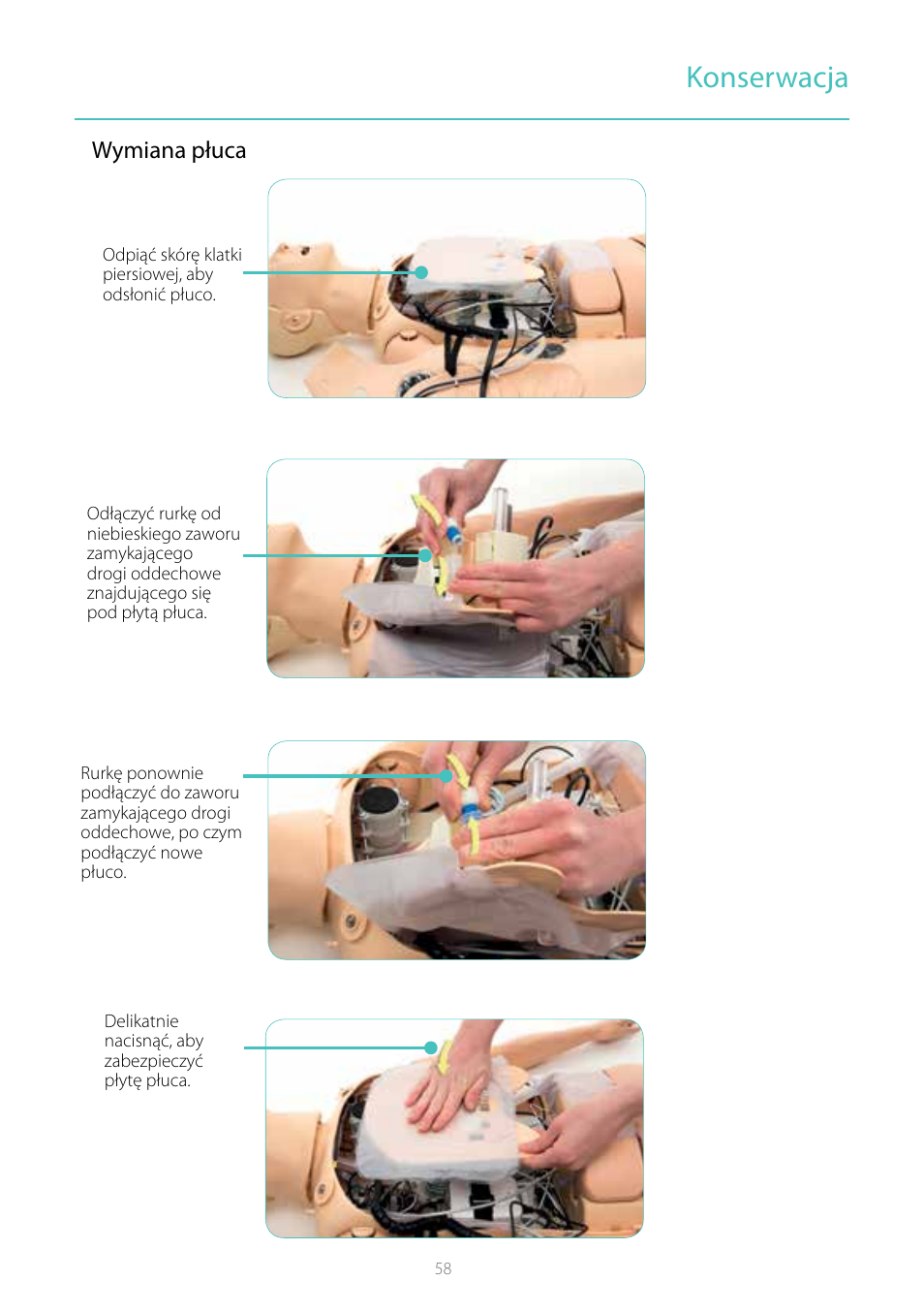 Konserwacja

Wymiana płuca

Odpiąć skórę klatki piersiowej, aby odsłonić płuco.

Odłączyć rurkę od niebieskiego zaworu zamykającego drogi oddechowe znajdującego się pod płytą płuca.

Rurkę ponownie podłączyć do zaworu zamykającego drogi oddechowe, po czym podłączyć nowe płuco.

Delikatnie nacisnąć, aby zabezpieczyć płytę płuca.

58