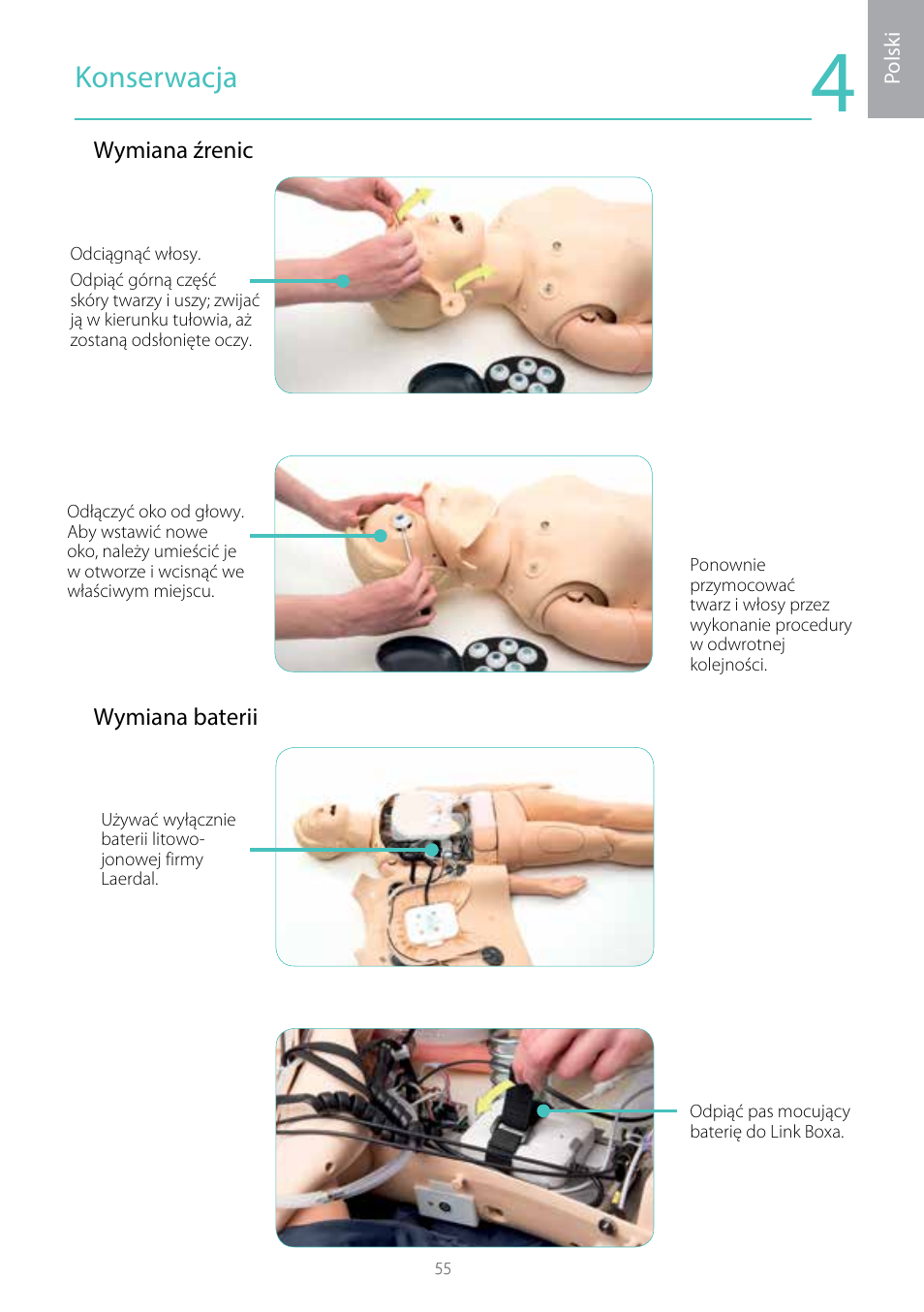 Konserwacja

4

Polski

Wymiana źrenic

Odciągnąć włosy.
Odpiąć górną część skóry twarzy i uszy; zwijać ją w kierunku tułowia, aż zostaną odsłonięte oczy.

Odłączyć oko od głowy. Aby wstawić nowe oko, należy umieścić je w otworze i wcisnąć we właściwym miejscu.

Ponownie przymocować twarz i włosy przez wykonanie procedury w odwrotnej kolejności.

Wymiana baterii

Używać wyłącznie baterii litowo-jonowej firmy Laerdal.

Odpiąć pas mocujący baterię do Link Boxa.

55