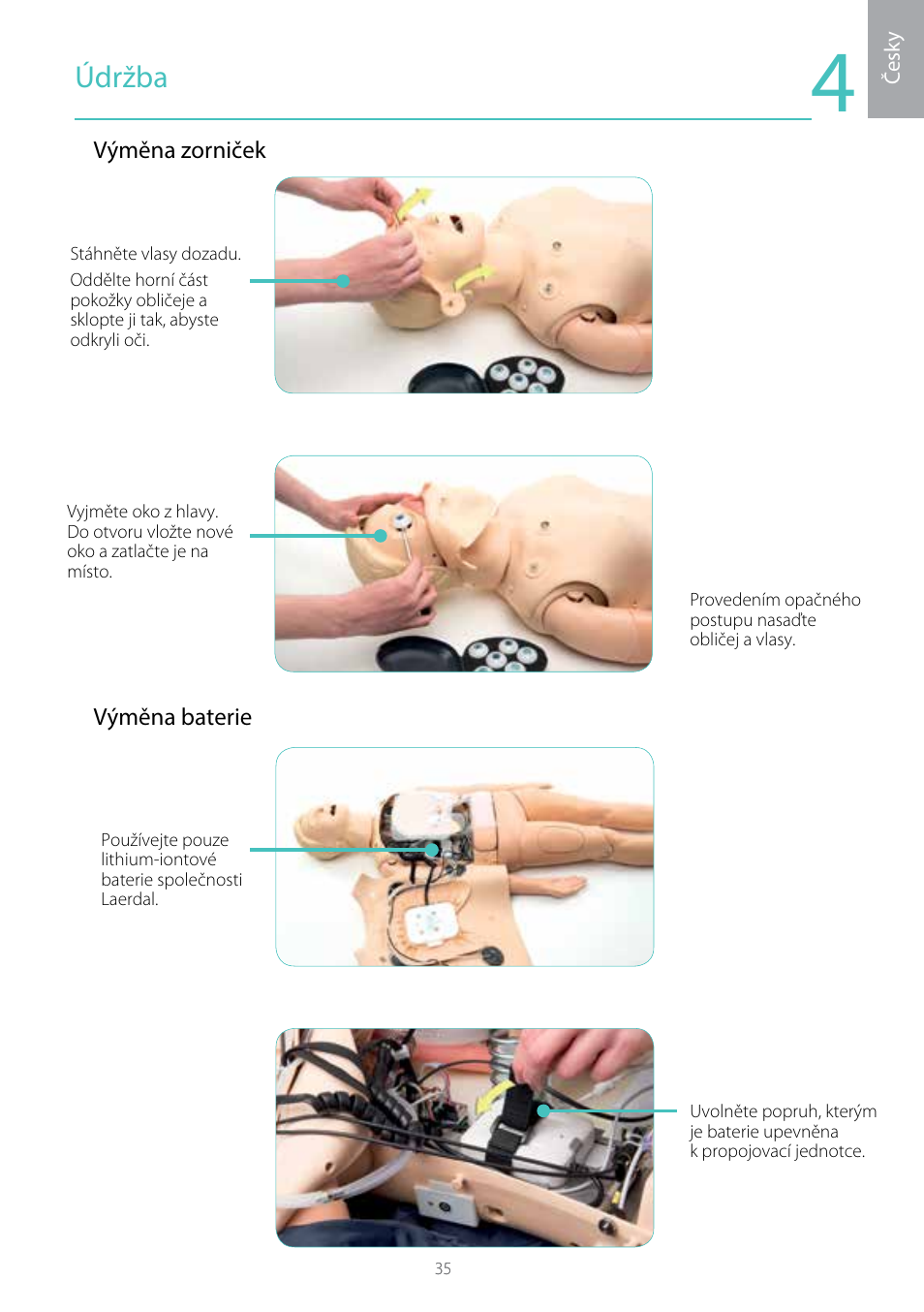 Údržba

4

Česky

Výměna zorniček

Stáhněte vlasy dozadu.

Oddělte horní část pokožky obličeje a sklopte ji tak, abyste odkryli oči.

Vyjměte oko z hlavy. Do otvoru vložte nové oko a zatlačte je na místo.

Provedením opačného postupu nasaďte obličej a vlasy.

Výměna baterie

Používejte pouze lithium-iontové baterie společnosti Laerdal.

Uvolněte popruh, kterým je baterie upevněna k propojovací jednotce.

35