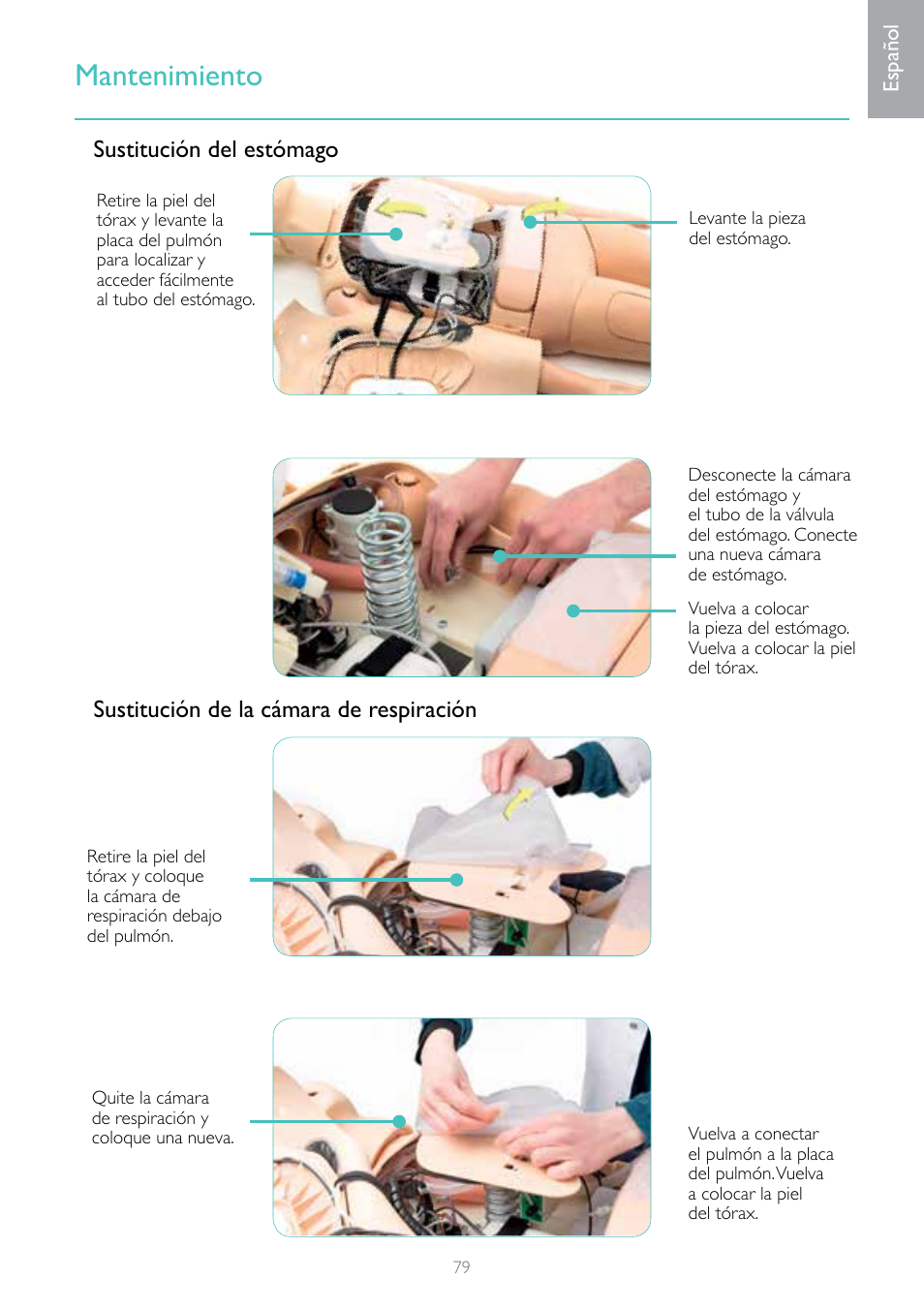 Español

Mantenimiento

Sustitución del estómago

Retire la piel del tórax y levante la placa del pulmón para localizar y acceder fácilmente al tubo del estómago.

Levante la pieza del estómago.

Desconecte la cámara del estómago y el tubo de la válvula del estómago. Conecte una nueva cámara de estómago.

Vuelva a colocar la pieza del estómago. Vuelva a colocar la piel del tórax.

Sustitución de la cámara de respiración

Retire la piel del tórax y coloque la cámara de respiración debajo del pulmón.

Quite la cámara de respiración y coloque una nueva.

Vuelva a conectar el pulmón a la placa del pulmón. Vuelva a colocar la piel del tórax.

79