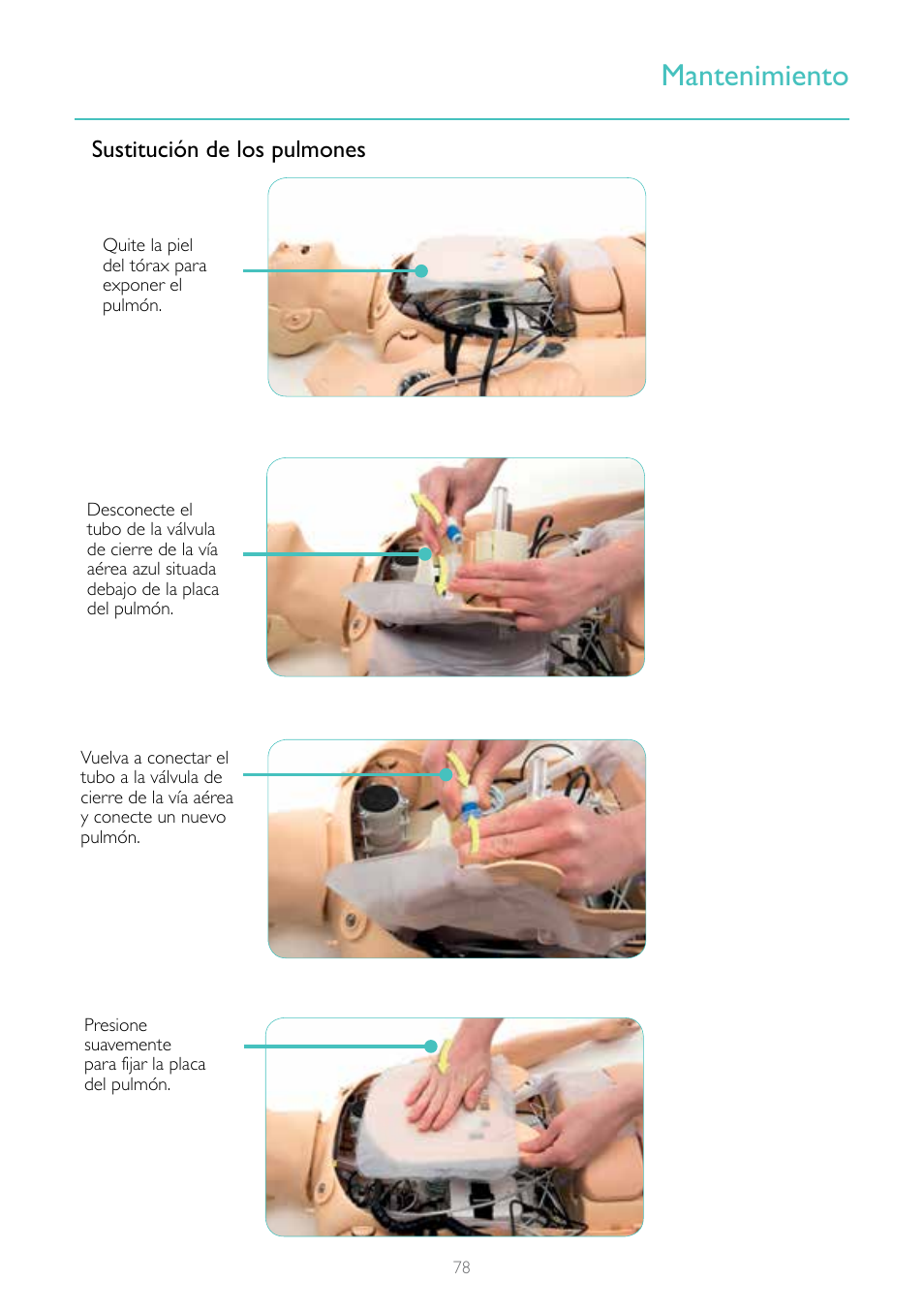 Mantenimiento

Sustitución de los pulmones

Quite la piel del tórax para exponer el pulmón.

Desconecte el tubo de la válvula de cierre de la vía aérea azul situada debajo de la placa del pulmón.

Vuelva a conectar el tubo a la válvula de cierre de la vía aérea y conecte un nuevo pulmón.

Presione suavemente para fijar la placa del pulmón.

78