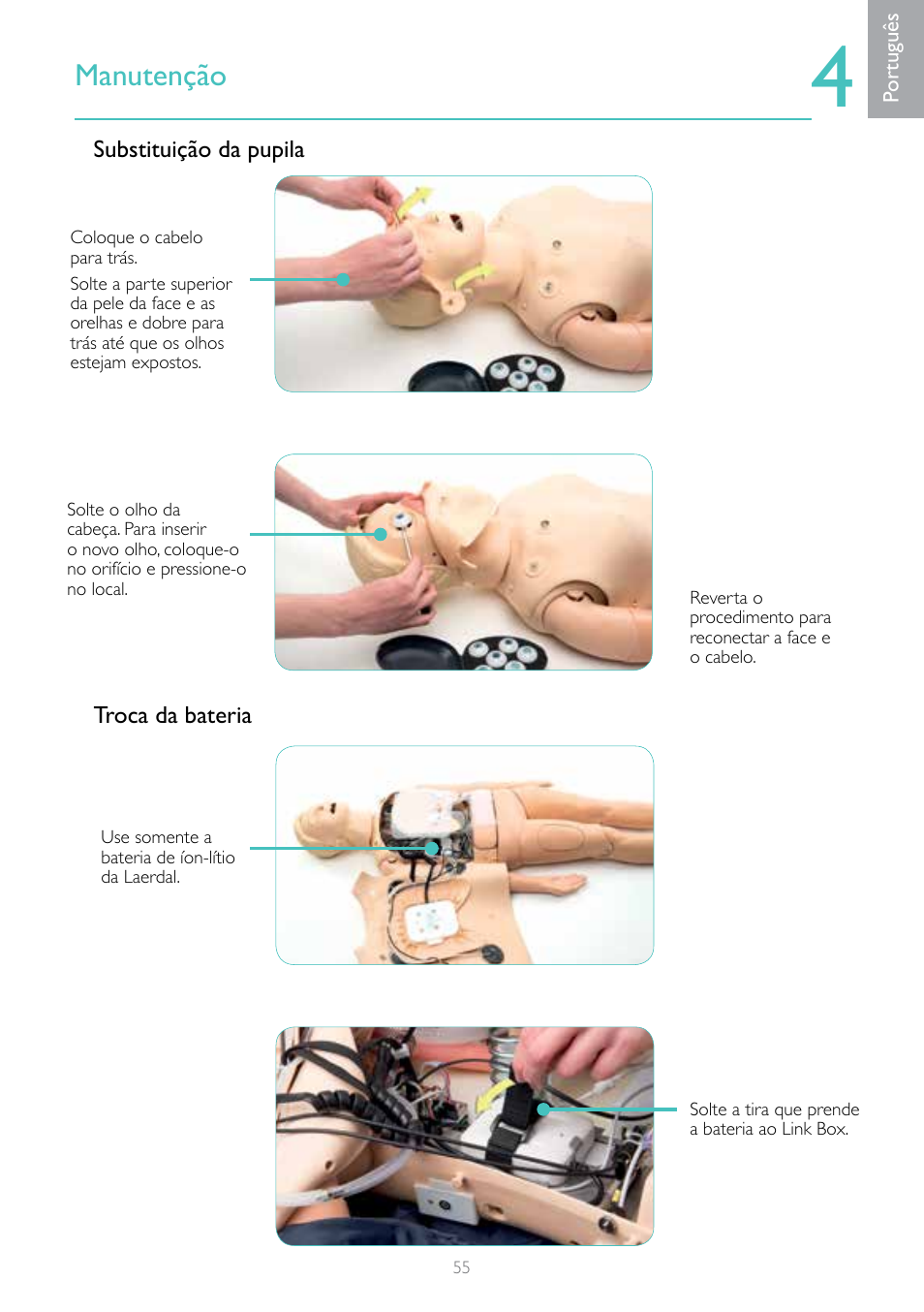 Manutenção

4

Português

Substituição da pupila

Coloque o cabelo para trás.

Solte a parte superior da pele da face e as orelhas e dobre para trás até que os olhos estejam expostos.

Solte o olho da cabeça. Para inserir o novo olho, coloque-o no orifício e pressione-o no local.

Reverta o procedimento para reconectar a face e o cabelo.

Troca da bateria

Use somente a bateria de íon-lítio da Laerdal.

Solte a tira que prende a bateria ao Link Box.

55