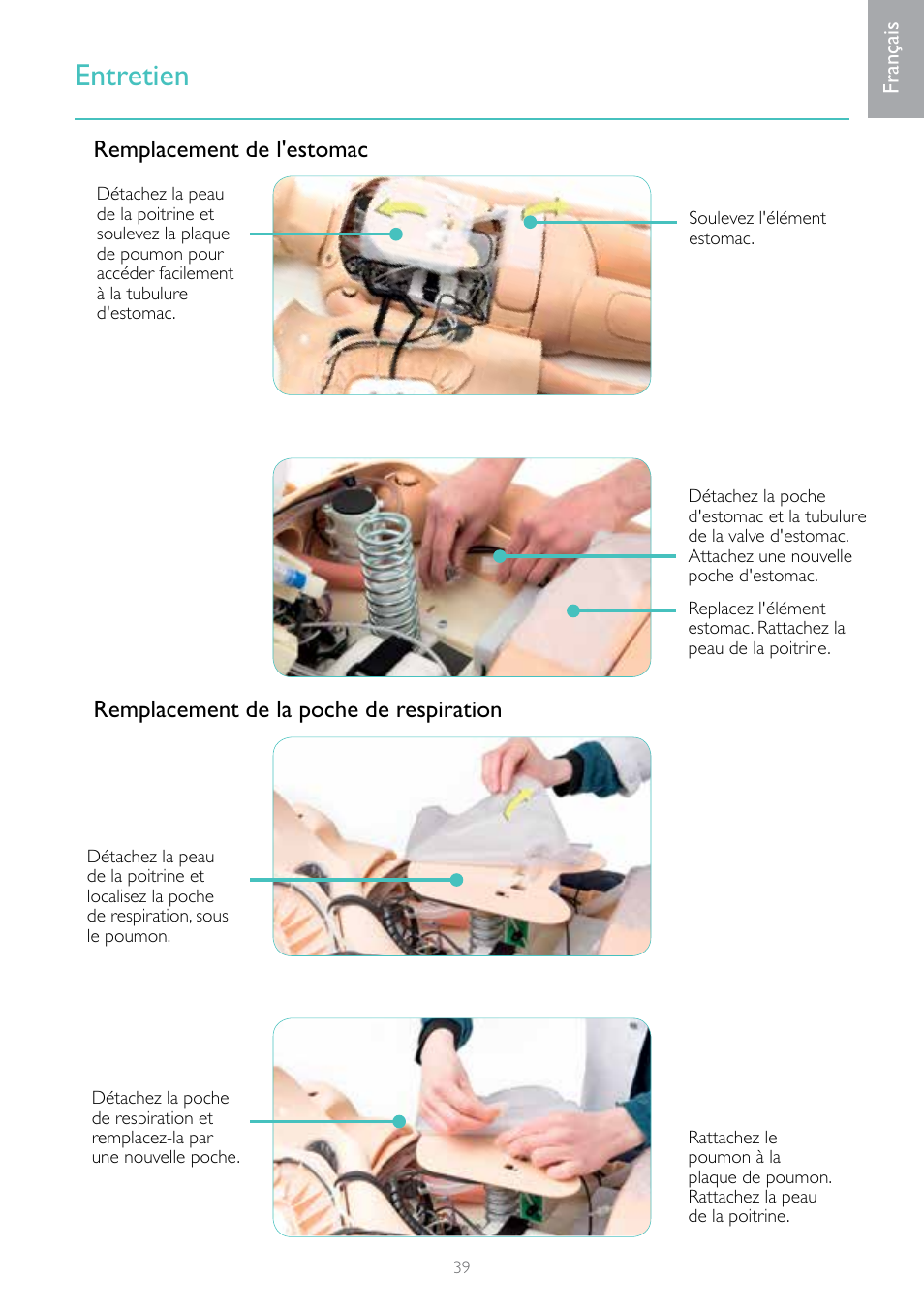 Français

Entretien

Remplacement de l'estomac

Détachez la peau de la poitrine et soulevez la plaque de poumon pour accéder facilement à la tubulure d'estomac.

Soulevez l'élément estomac.

Détachez la poche d'estomac et la tubulure de la valve d'estomac. Attachez une nouvelle poche d'estomac.

Replacez l'élément estomac. Rattachez la peau de la poitrine.

Remplacement de la poche de respiration

Détachez la peau de la poitrine et localisez la poche de respiration, sous le poumon.

Détachez la poche de respiration et remplacez-la par une nouvelle poche.

Rattachez le poumon à la plaque de poumon. Rattachez la peau de la poitrine.

39