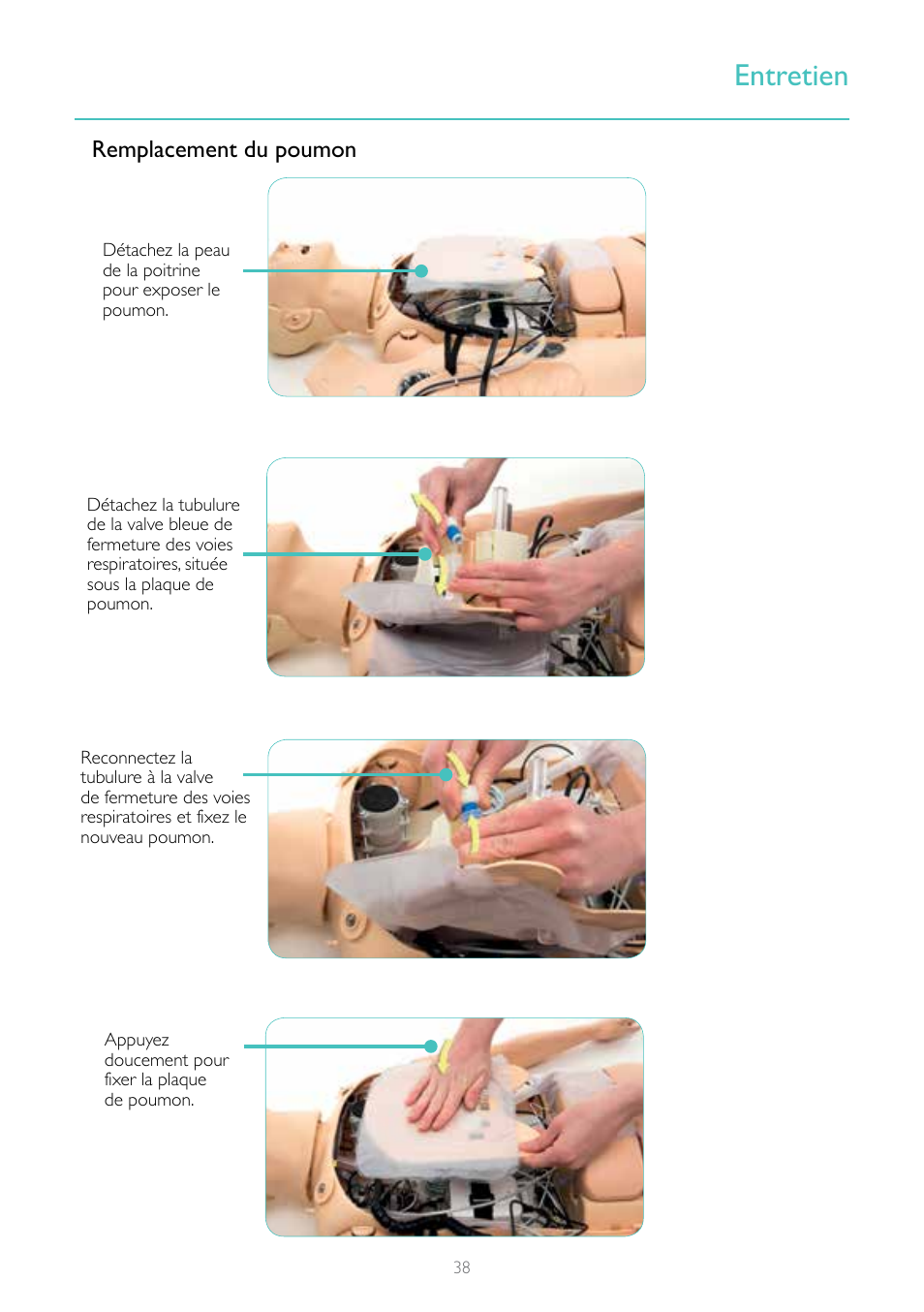 Entretien

Remplacement du poumon

Détachez la peau de la poitrine pour exposer le poumon.

Détachez la tubulure de la valve bleue de fermeture des voies respiratoires, située sous la plaque de poumon.

Reconnectez la tubulure à la valve de fermeture des voies respiratoires et fixez le nouveau poumon.

Appuyez doucement pour fixer la plaque de poumon.

38