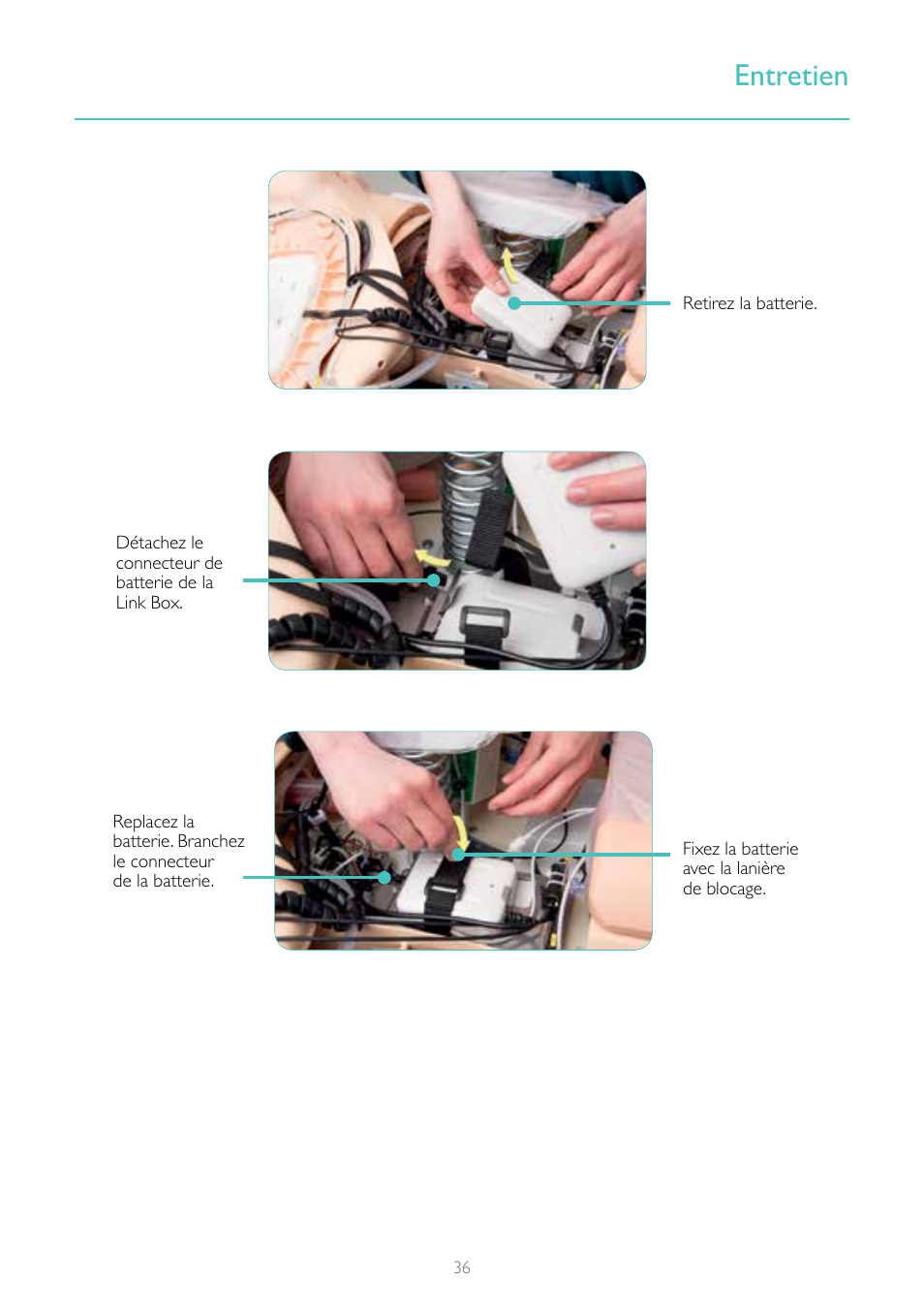 Entretien

Retirez la batterie.

Détachez le connecteur de batterie de la Link Box.

Replacez la batterie. Branchez le connecteur de la batterie.

Fixez la batterie avec la lanière de blocage.

36