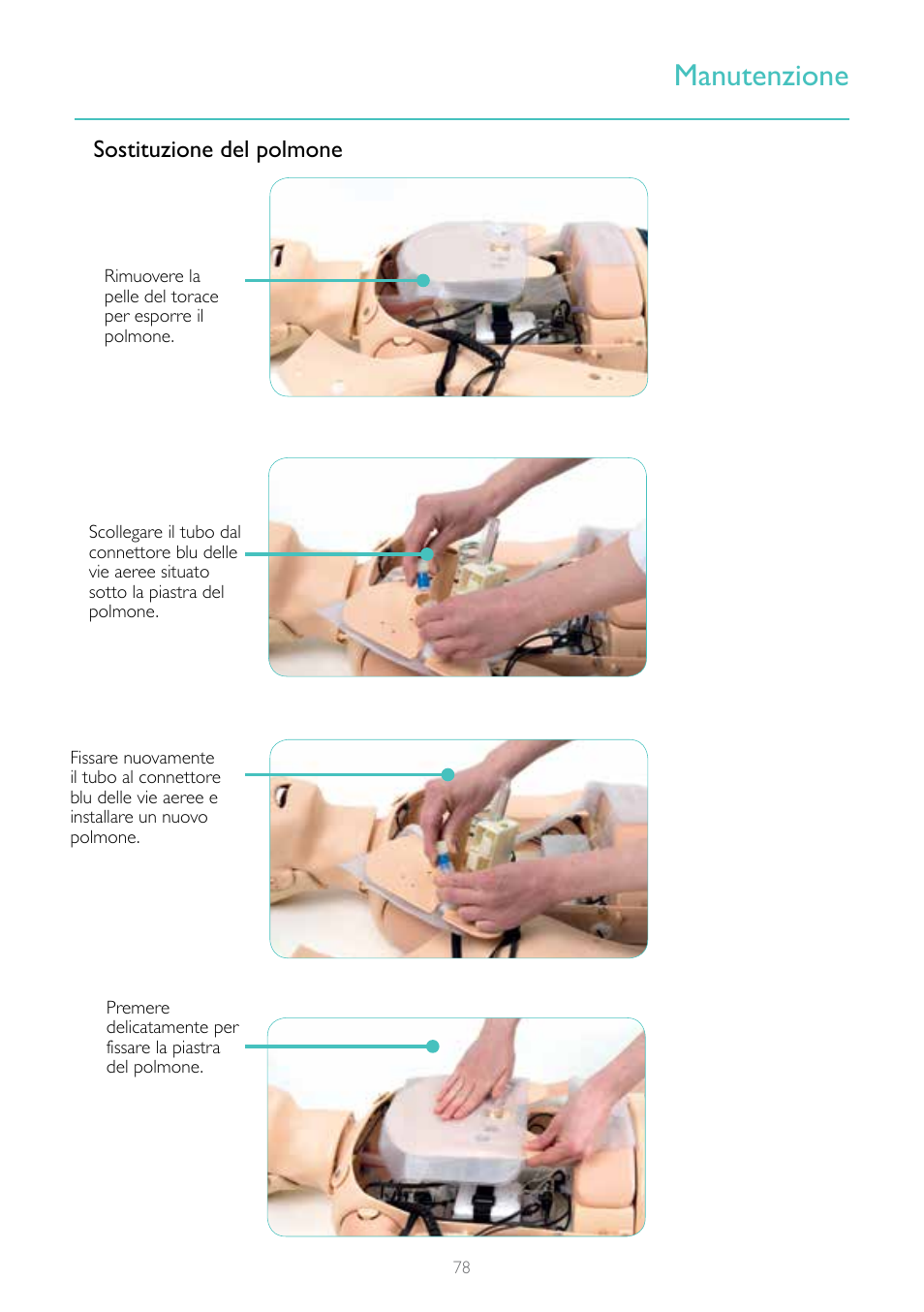 Manutenzione

Sostituzione del polmone

Rimuovere la pelle del torace per esporre il polmone.

Scollegare il tubo dal connettore blu delle vie aeree situato sotto la piastra del polmone.

Fissare nuovamente il tubo al connettore blu delle vie aeree e installare un nuovo polmone.

Premere delicatamente per fissare la piastra del polmone.

78