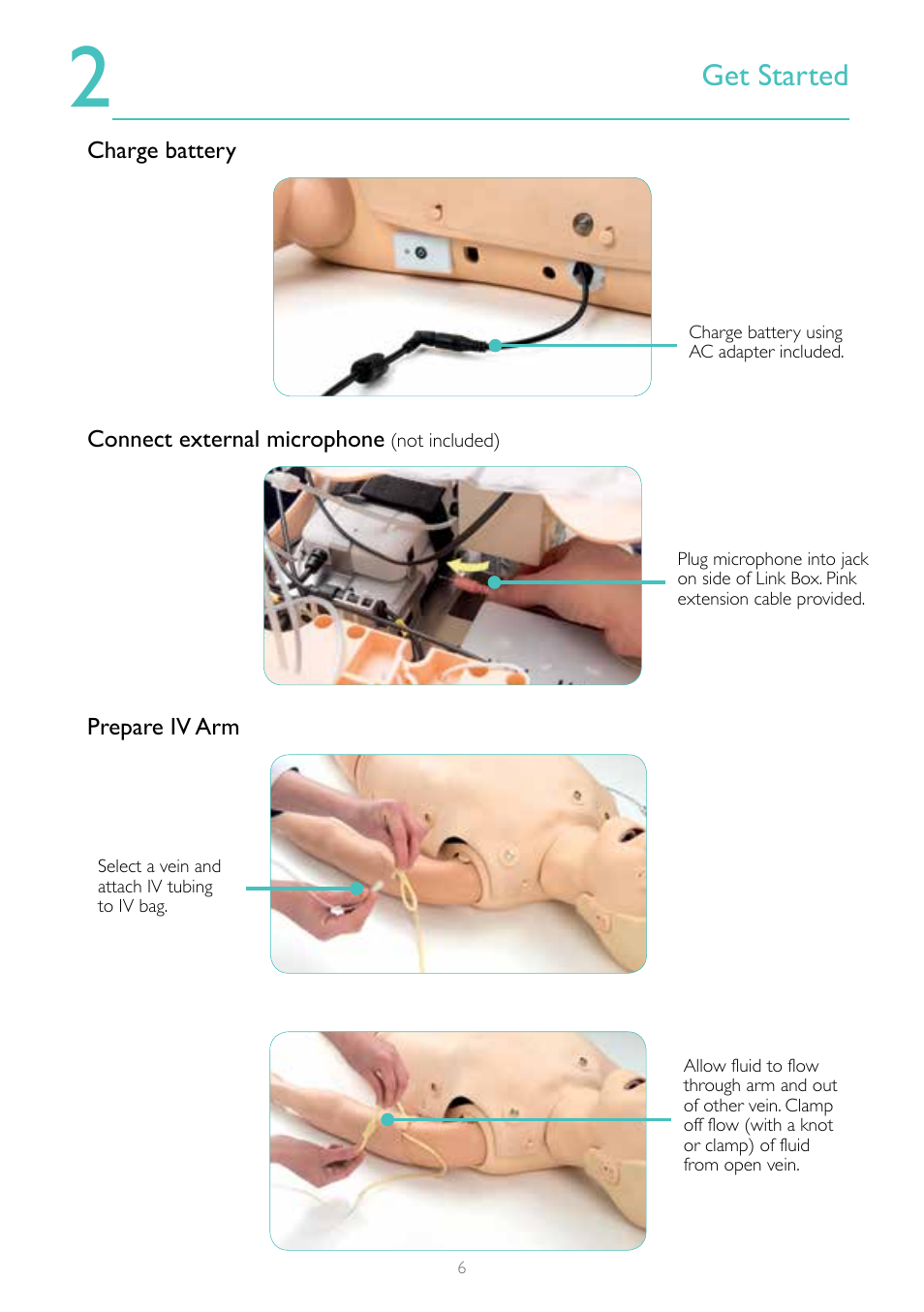 2

Get Started

Charge battery

Charge battery using AC adapter included.

Connect external microphone (not included)

Plug microphone into jack on side of Link Box. Pink extension cable provided.

Prepare IV Arm

Select a vein and attach IV tubing to IV bag.

Allow fluid to flow through arm and out of other vein. Clamp off flow (with a knot or clamp) of fluid from open vein.

6