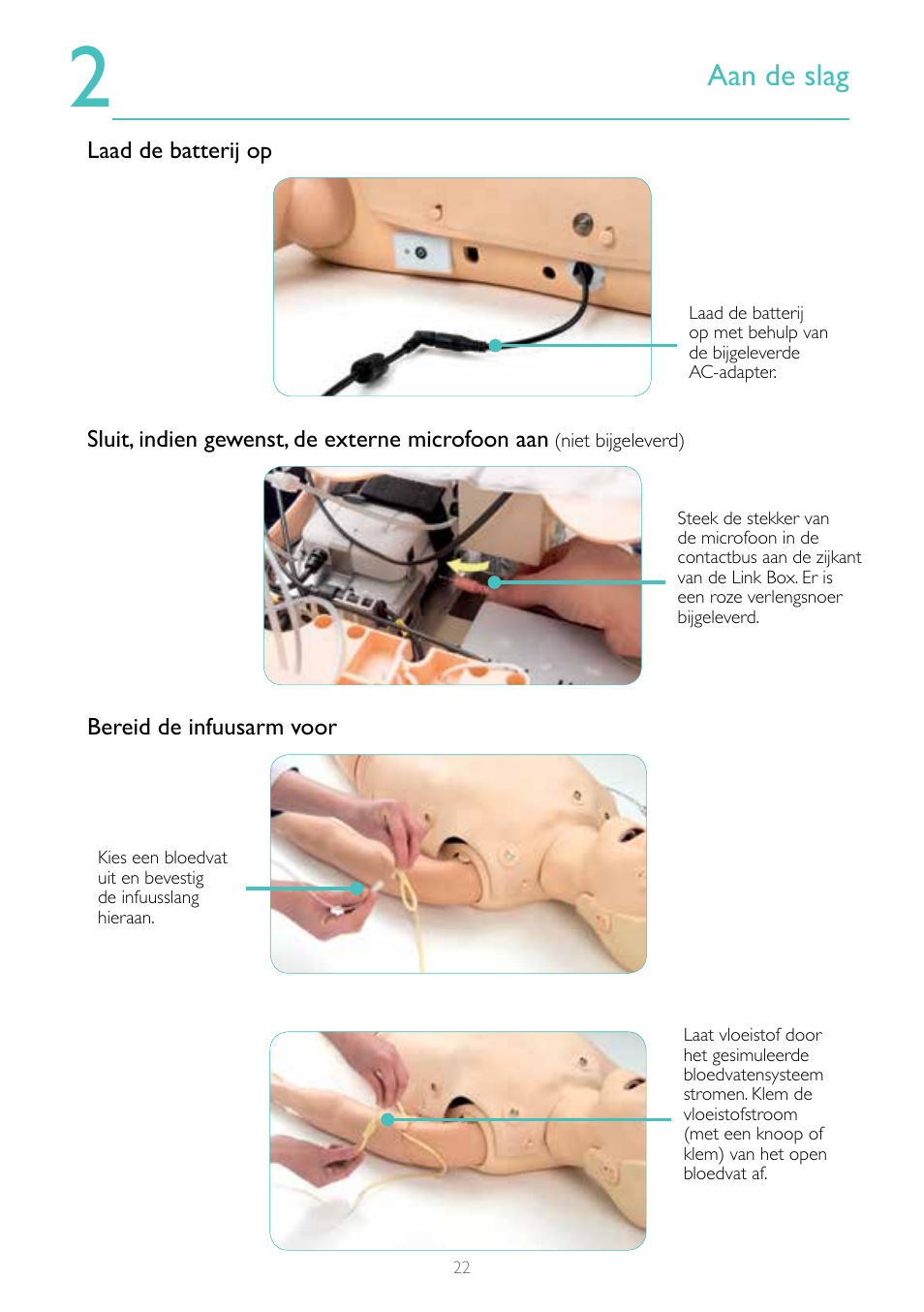 2

Aan de slag

Laad de batterij op

Laad de batterij op met behulp van de bijgeleverde AC-adapter.

Sluit, indien gewenst, de externe microfoon aan (niet bijgeleverd)

Steek de stekker van de microfoon in de contactbus aan de zijkant van de Link Box. Er is een roze verlengsnoer bijgeleverd.

Bereid de infuusarm voor

Kies een bloedvat uit en bevestig de infuusslang hieraan.

Laat vloeistof door het gesimuleerde bloedvatensysteem stromen. Klem de vloeistofstroom (met een knoop of klem) van het open bloedvat af.

22