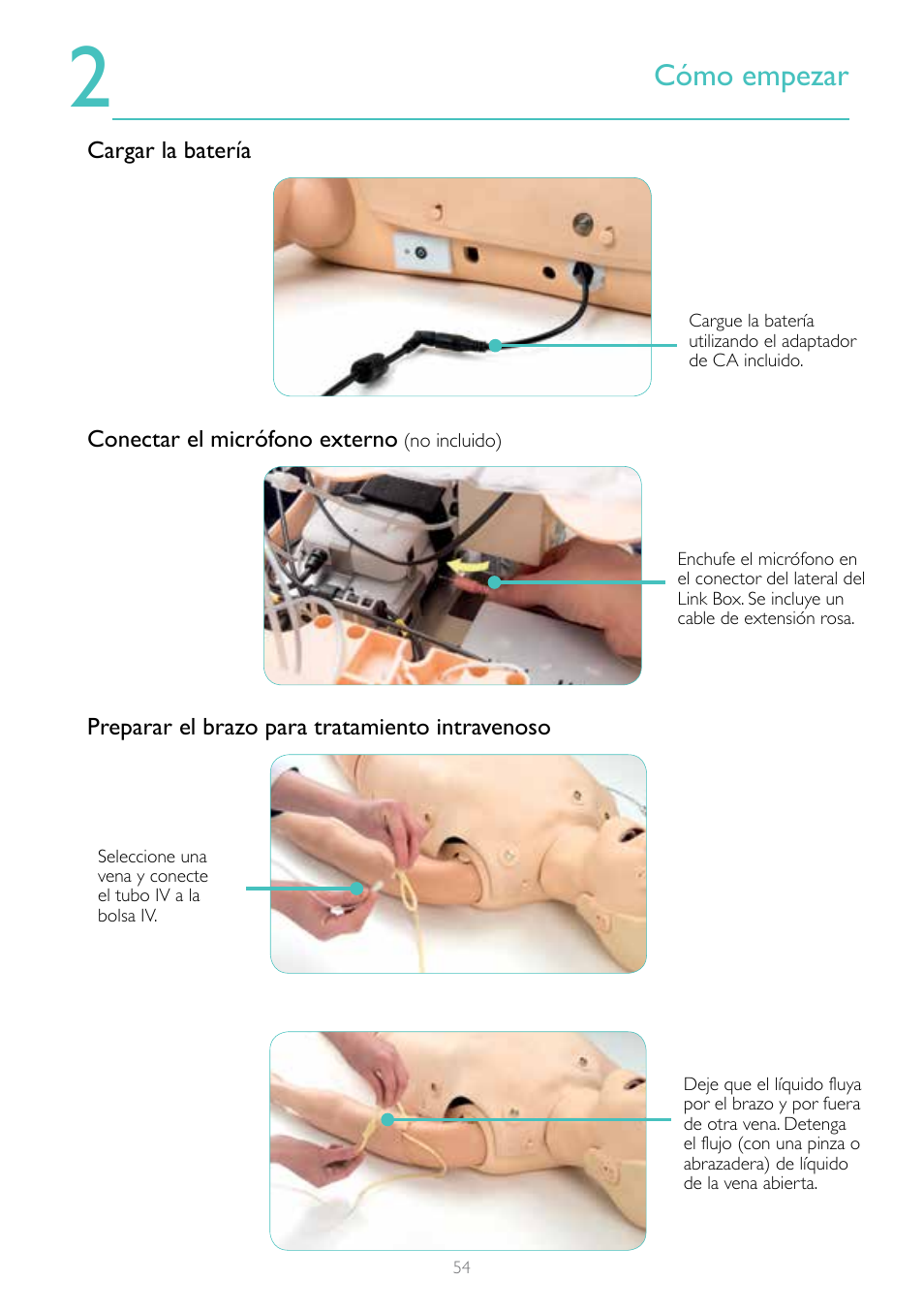 2

Cómo empezar

Cargar la batería

Cargue la batería utilizando el adaptador de CA incluido.

Conectar el micrófono externo (no incluido)

Enchufe el micrófono en el conector del lateral del Link Box. Se incluye un cable de extensión rosa.

Preparar el brazo para tratamiento intravenoso

Seleccione una vena y conecte el tubo IV a la bolsa IV.

Deje que el líquido fluya por el brazo y por fuera de otra vena. Detenga el flujo (con una pinza o abrazadera) de líquido de la vena abierta.

54