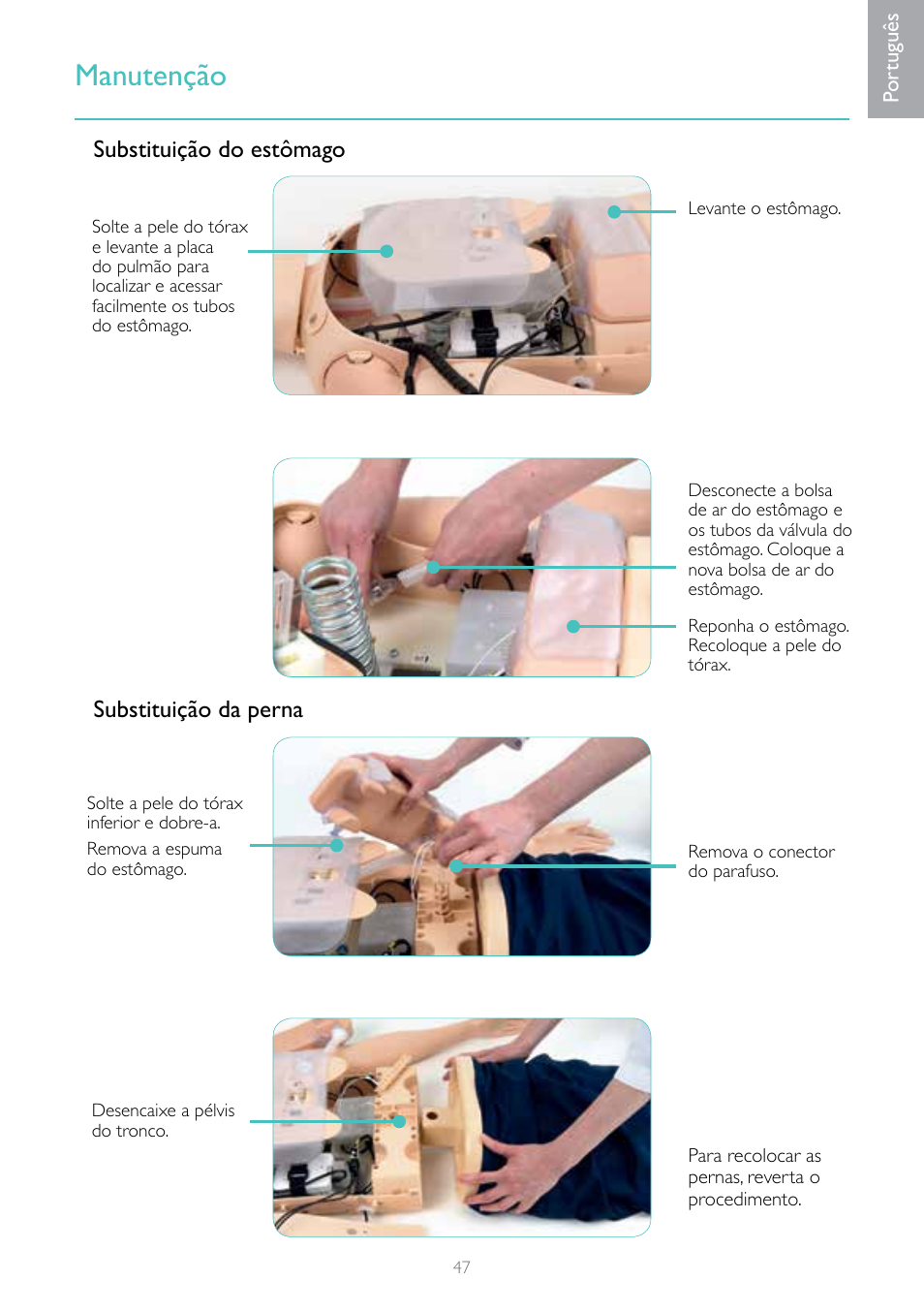 Português

Manutenção

Substituição do estômago

Solte a pele do tórax e levante a placa do pulmão para localizar e acessar facilmente os tubos do estômago.

Levante o estômago.

Desconecte a bolsa de ar do estômago e os tubos da válvula do estômago. Coloque a nova bolsa de ar do estômago.

Reponha o estômago. Recoloque a pele do tórax.

Substituição da perna

Solte a pele do tórax inferior e dobre-a.

Remova a espuma do estômago.

Remova o conector do parafuso.

Desencaixe a pélvis do tronco.

Para recolocar as pernas, reverta o procedimento.

47