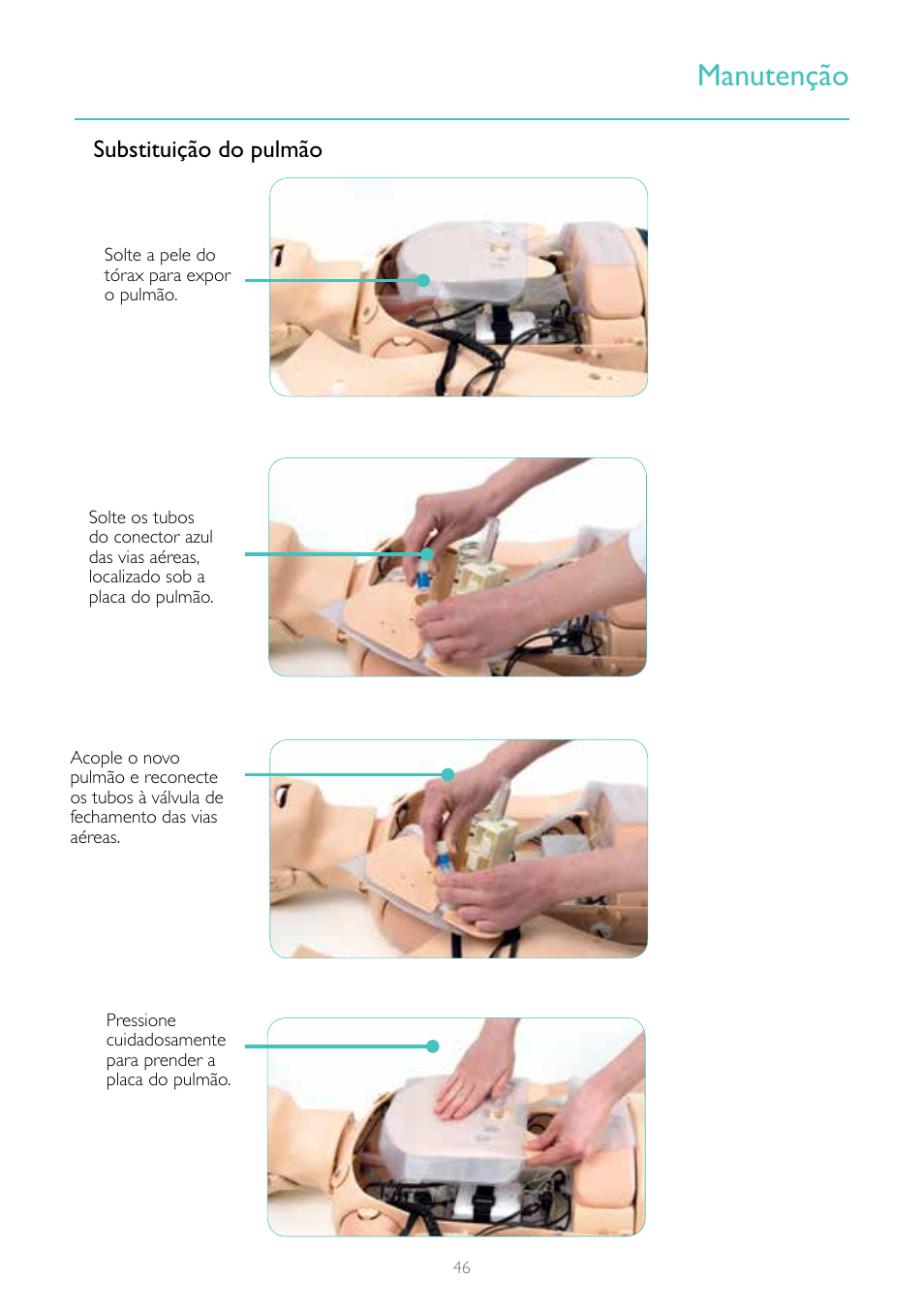 Manutenção

Substituição do pulmão

Solte a pele do tórax para expor o pulmão.

Solte os tubos do conector azul das vias aéreas, localizado sob a placa do pulmão.

Acople o novo pulmão e reconecte os tubos à válvula de fechamento das vias aéreas.

Pressione cuidadosamente para prender a placa do pulmão.

46