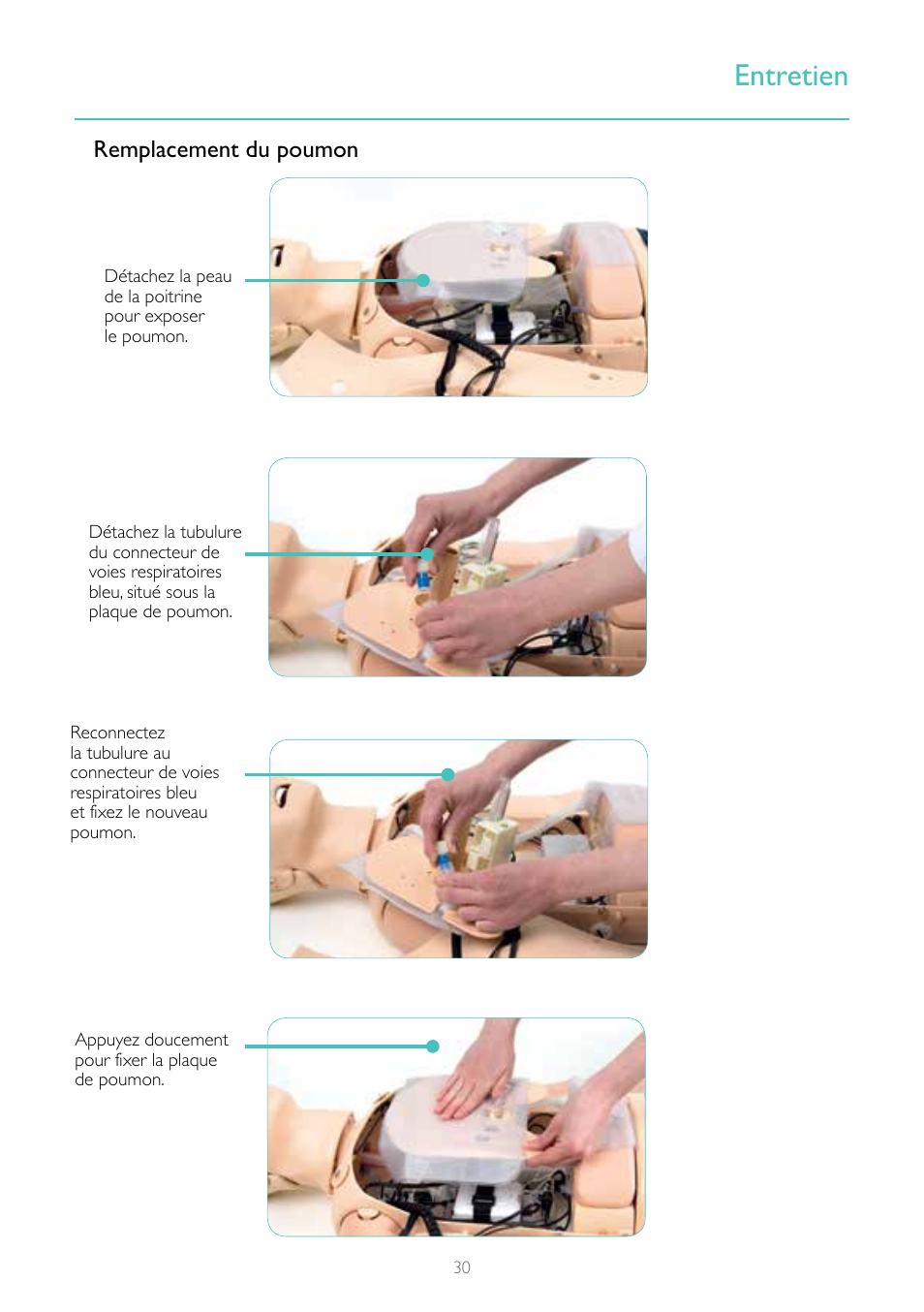 Entretien

Remplacement du poumon

Détachez la peau de la poitrine pour exposer le poumon.

Détachez la tubulure du connecteur de voies respiratoires bleu, situé sous la plaque de poumon.

Reconnectez la tubulure au connecteur de voies respiratoires bleu et fixez le nouveau poumon.

Appuyez doucement pour fixer la plaque de poumon.

30