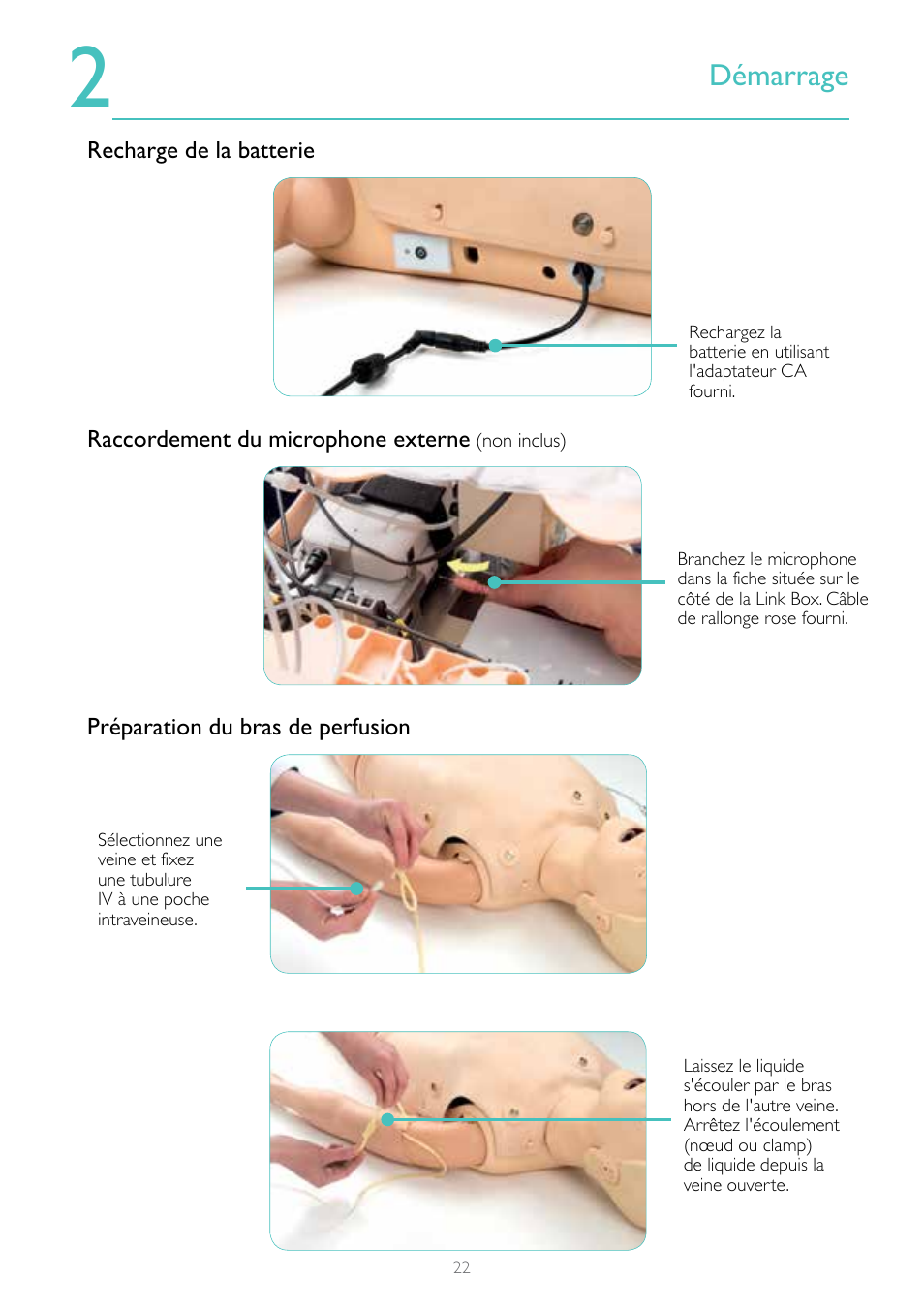 2

Démarrage

Recharge de la batterie

Rechargez la batterie en utilisant l'adaptateur CA fourni.

Raccordement du microphone externe (non inclus)

Branchez le microphone dans la fiche située sur le côté de la Link Box. Câble de rallonge rose fourni.

Préparation du bras de perfusion

Sélectionnez une veine et fixez une tubulure IV à une poche intraveineuse.

Laissez le liquide s'écouler par le bras hors de l'autre veine. Arrêtez l'écoulement (nœud ou clamp) de liquide depuis la veine ouverte.

22