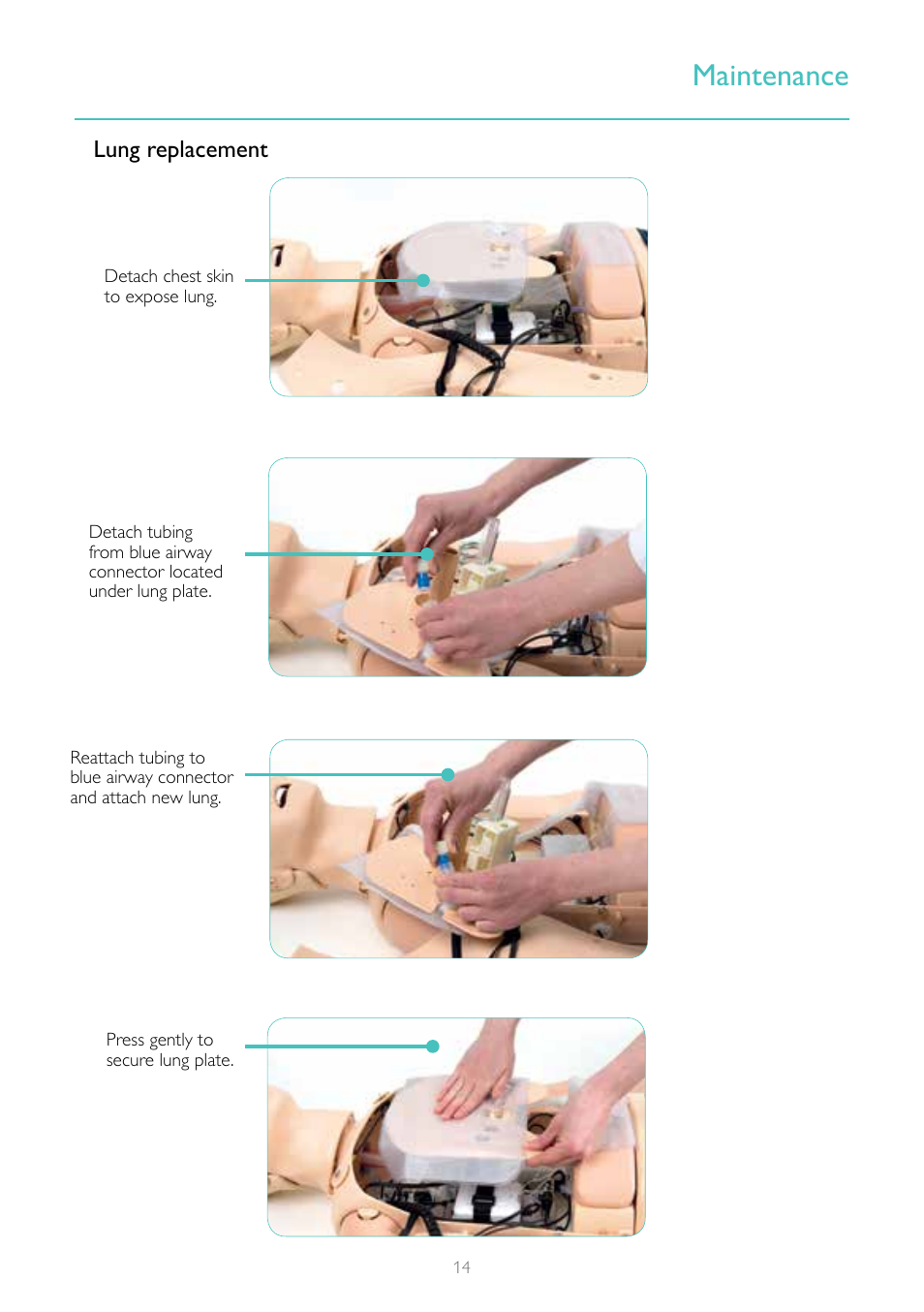 Maintenance

Lung replacement

Detach chest skin to expose lung.

Detach tubing from blue airway connector located under lung plate.

Reattach tubing to blue airway connector and attach new lung.

Press gently to secure lung plate.

14