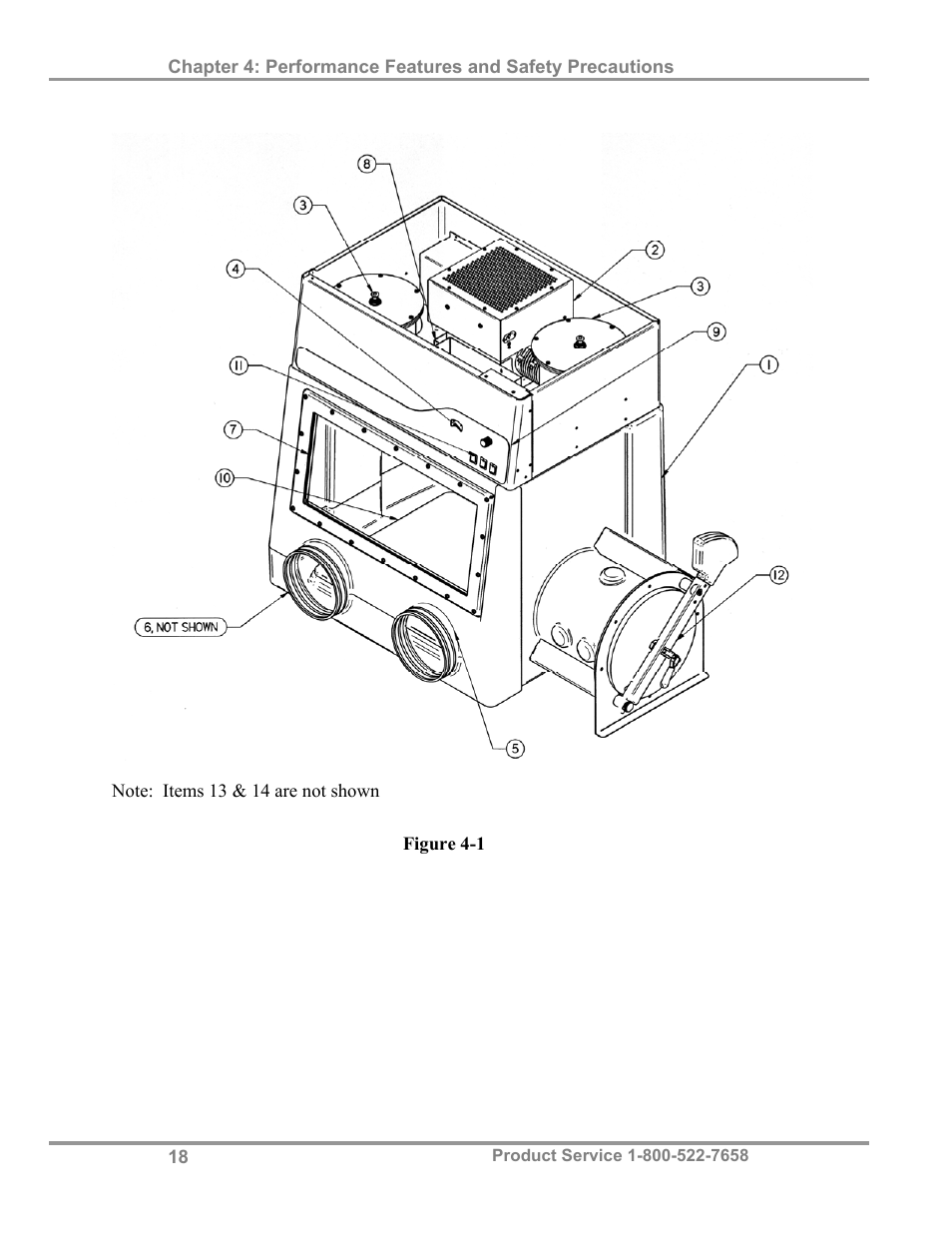 Chapter 4: Performance Features and Safety Precautions

8
3
2
4
3
9
11
1
7
10
12
6, NOT SHOWN
5

Note: Items 13 & 14 are not shown

Figure 4-1

18

Product Service 1-800-522-7658