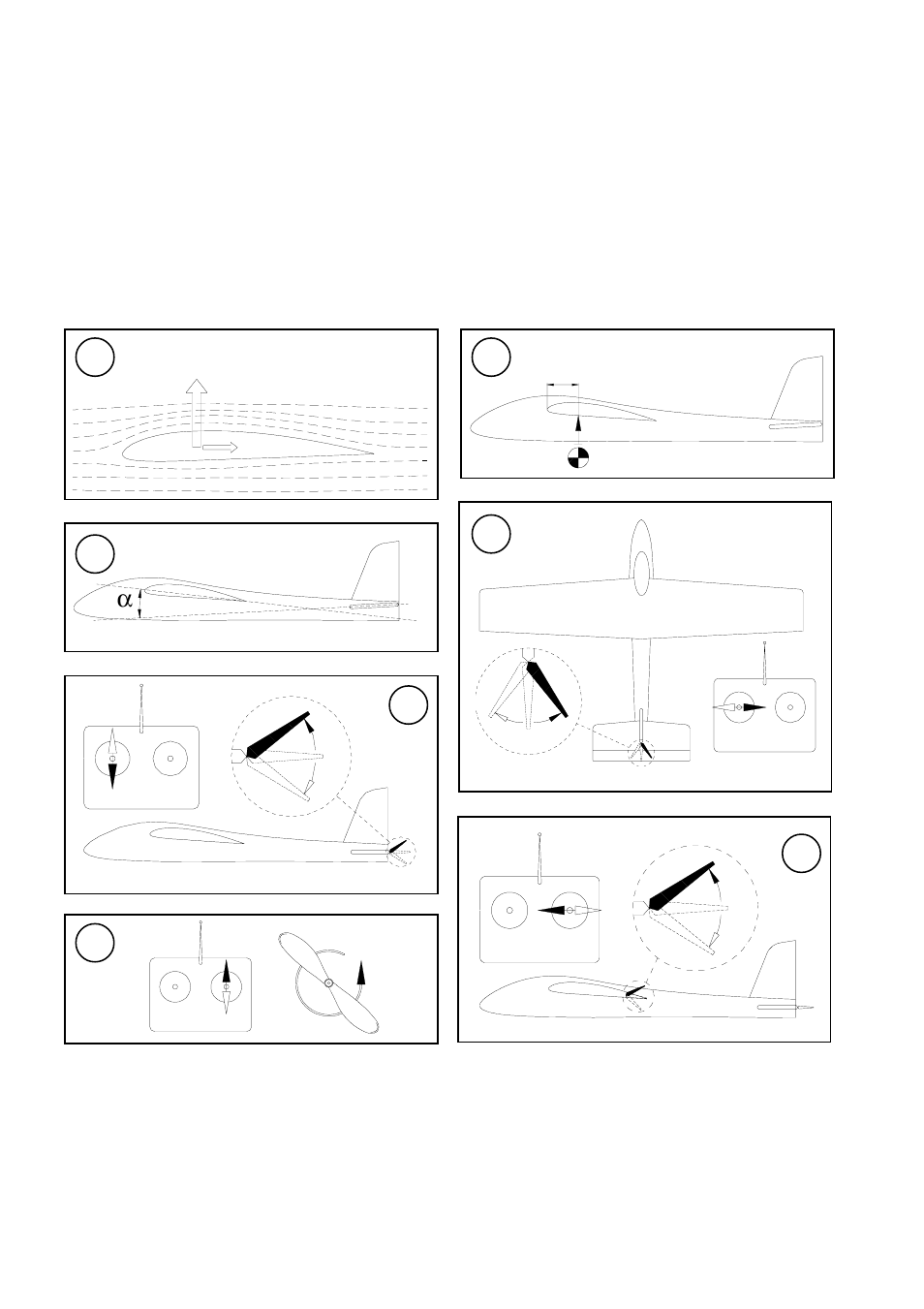 $\alpha$