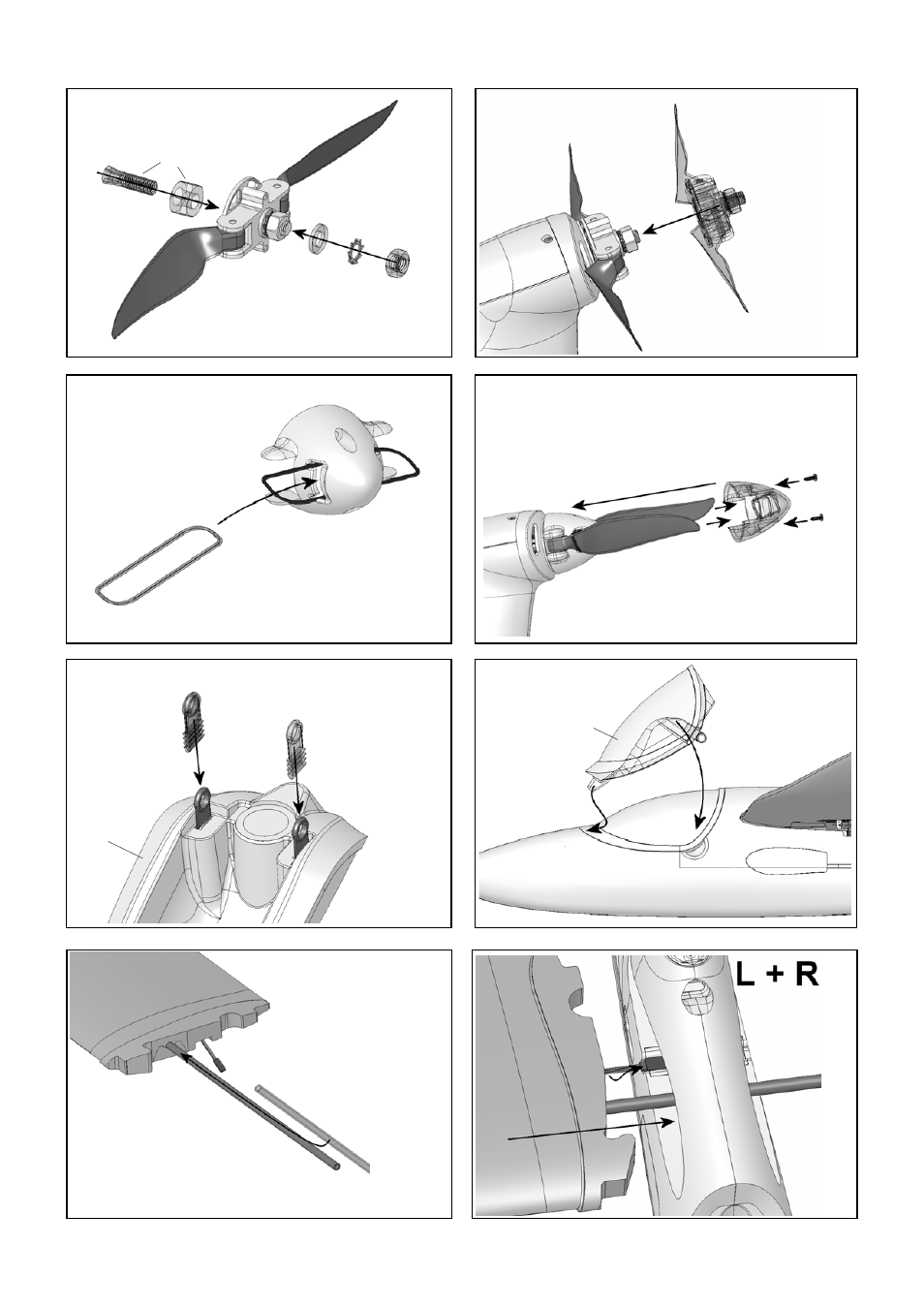 L + R