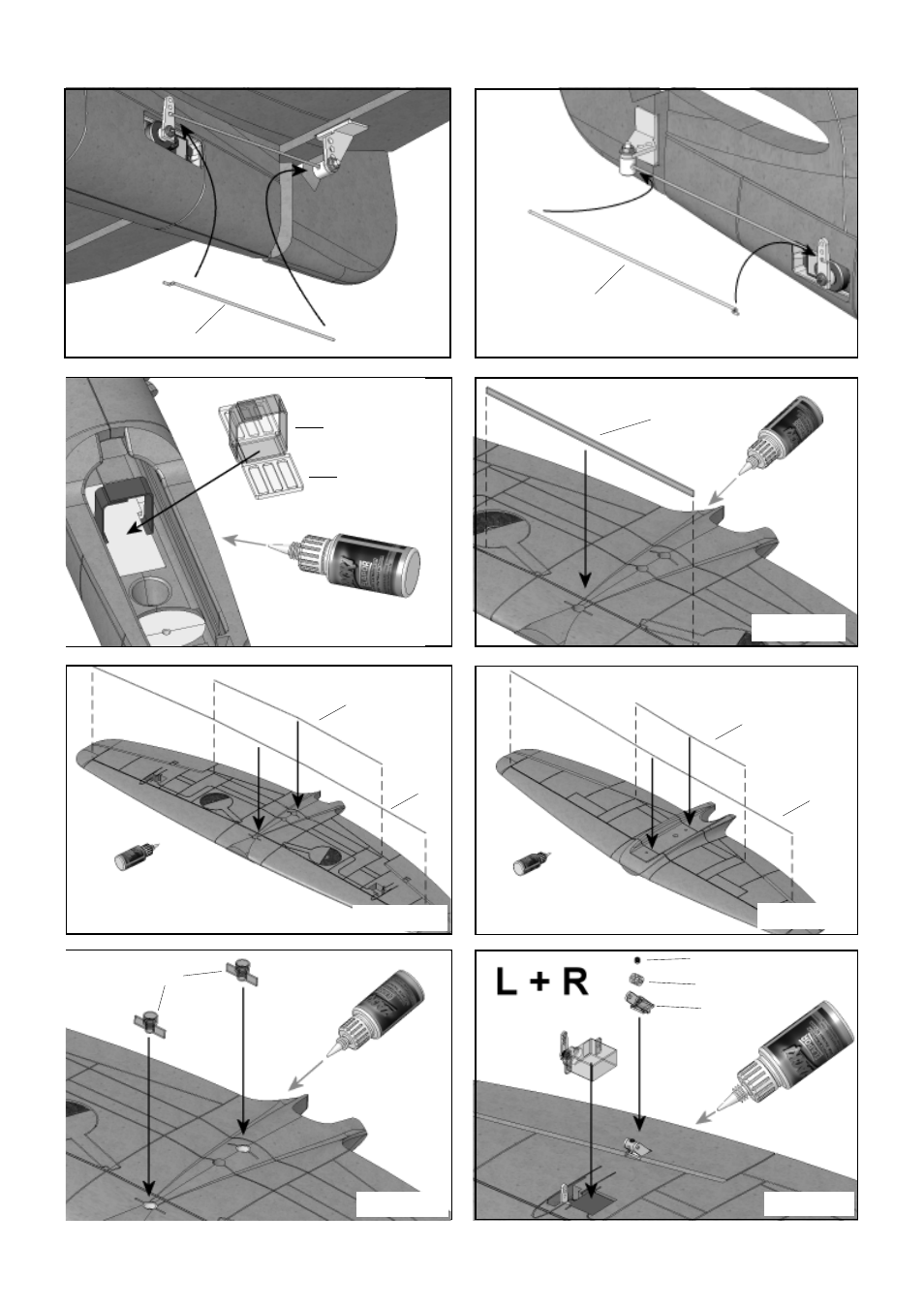 L + R