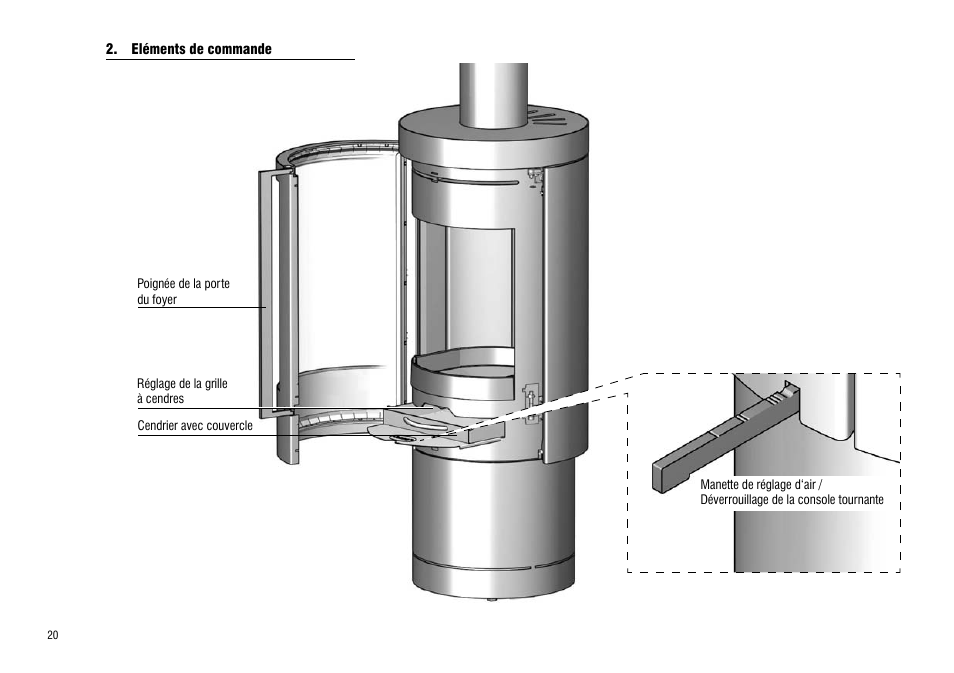 2. Eléments de commande

Poignée de la porte du foyer

Réglage de la grille à cendres

Cendrier avec couvercle

Manette de réglage d'air / Déverrouillage de la console tournante

20