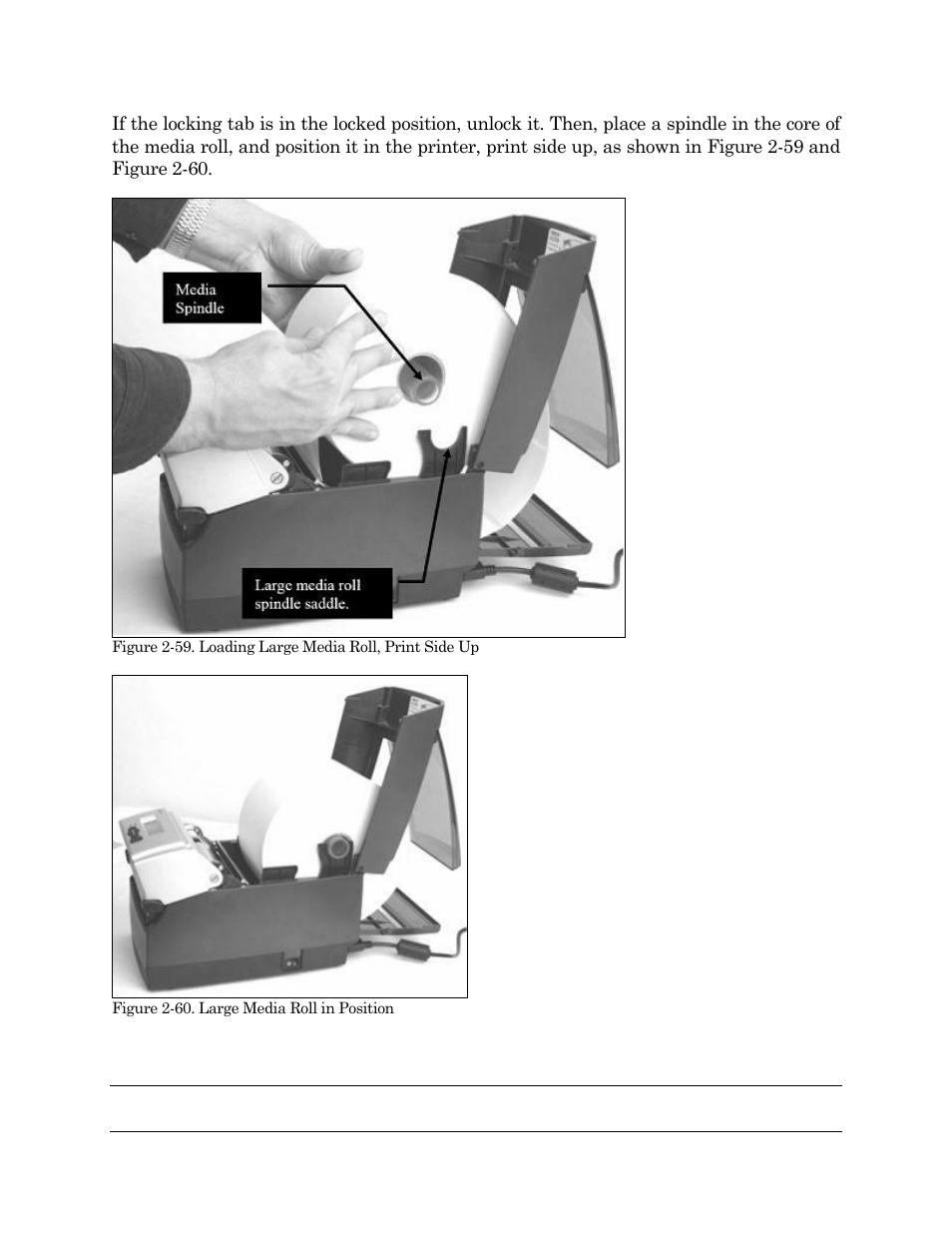 If the locking tab is in the locked position, unlock it. Then, place a spindle in the core of the media roll, and position it in the printer, print side up, as shown in Figure 2-59 and Figure 2-60.

Media Spindle

Large media roll spindle saddle.

Figure 2-59. Loading Large Media Roll, Print Side Up

Figure 2-60. Large Media Roll in Position