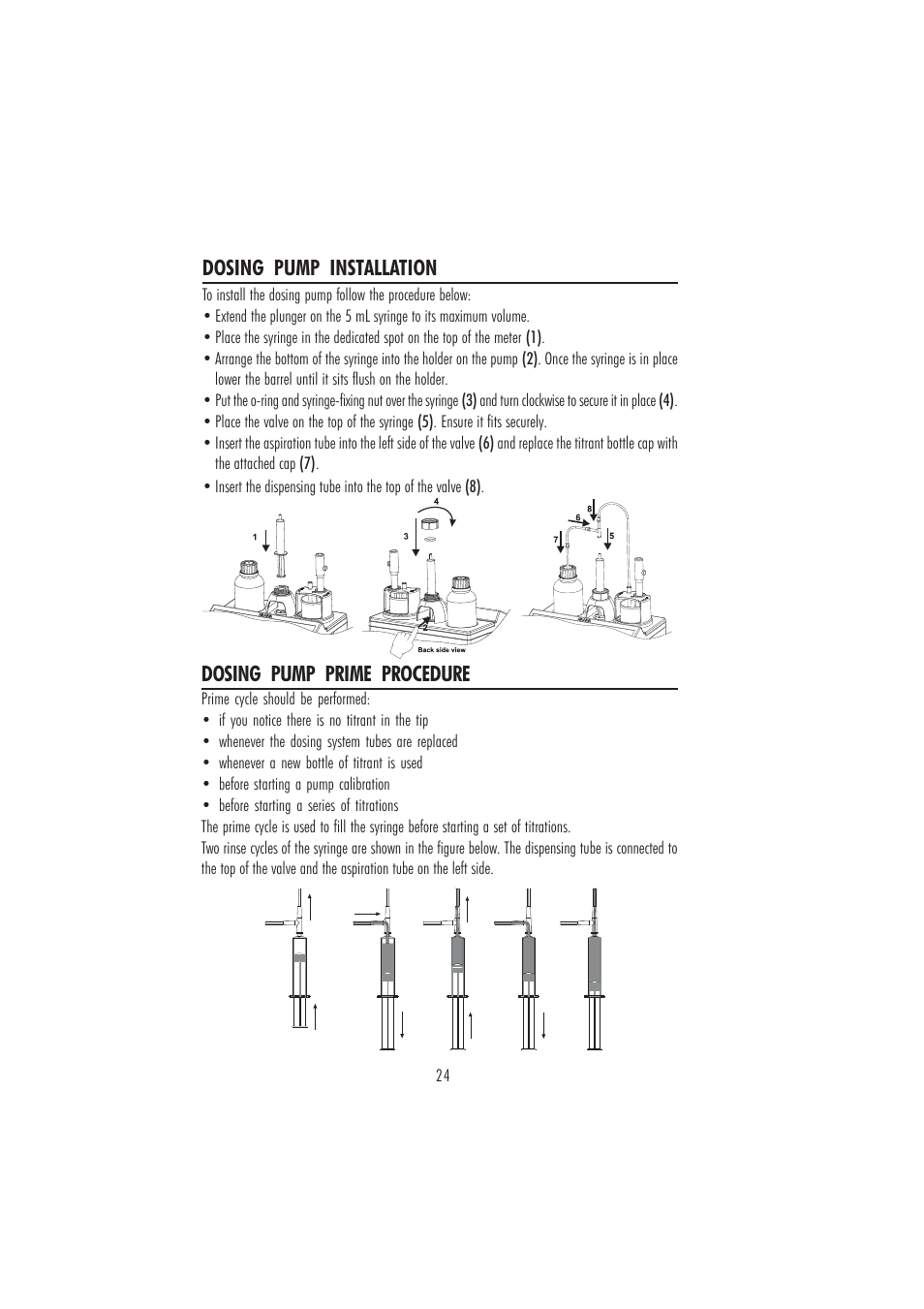 DOSING PUMP INSTALLATION

To install the dosing pump follow the procedure below:

• Extend the plunger on the 5 mL syringe to its maximum volume.

• Place the syringe in the dedicated spot on the top of the meter (1).

• Arrange the bottom of the syringe into the holder on the pump (2). Once the syringe is in place lower the barrel until it sits flush on the holder.

• Put the o-ring and syringe-fixing nut over the syringe (3) and turn clockwise to secure it in place (4).

• Place the valve on the top of the syringe (5). Ensure it fits securely.

• Insert the aspiration tube into the left side of the valve (6) and replace the titrant bottle cap with the attached cap (7).

• Insert the dispensing tube into the top of the valve (8).

1

4

3

2

Back side view

8

6

7

5

DOSING PUMP PRIME PROCEDURE

Prime cycle should be performed:

• if you notice there is no titrant in the tip

• whenever the dosing system tubes are replaced

• whenever a new bottle of titrant is used

• before starting a pump calibration

• before starting a series of titrations

The prime cycle is used to fill the syringe before starting a set of titrations.

Two rinse cycles of the syringe are shown in the figure below. The dispensing tube is connected to the top of the valve and the aspiration tube on the left side.

24