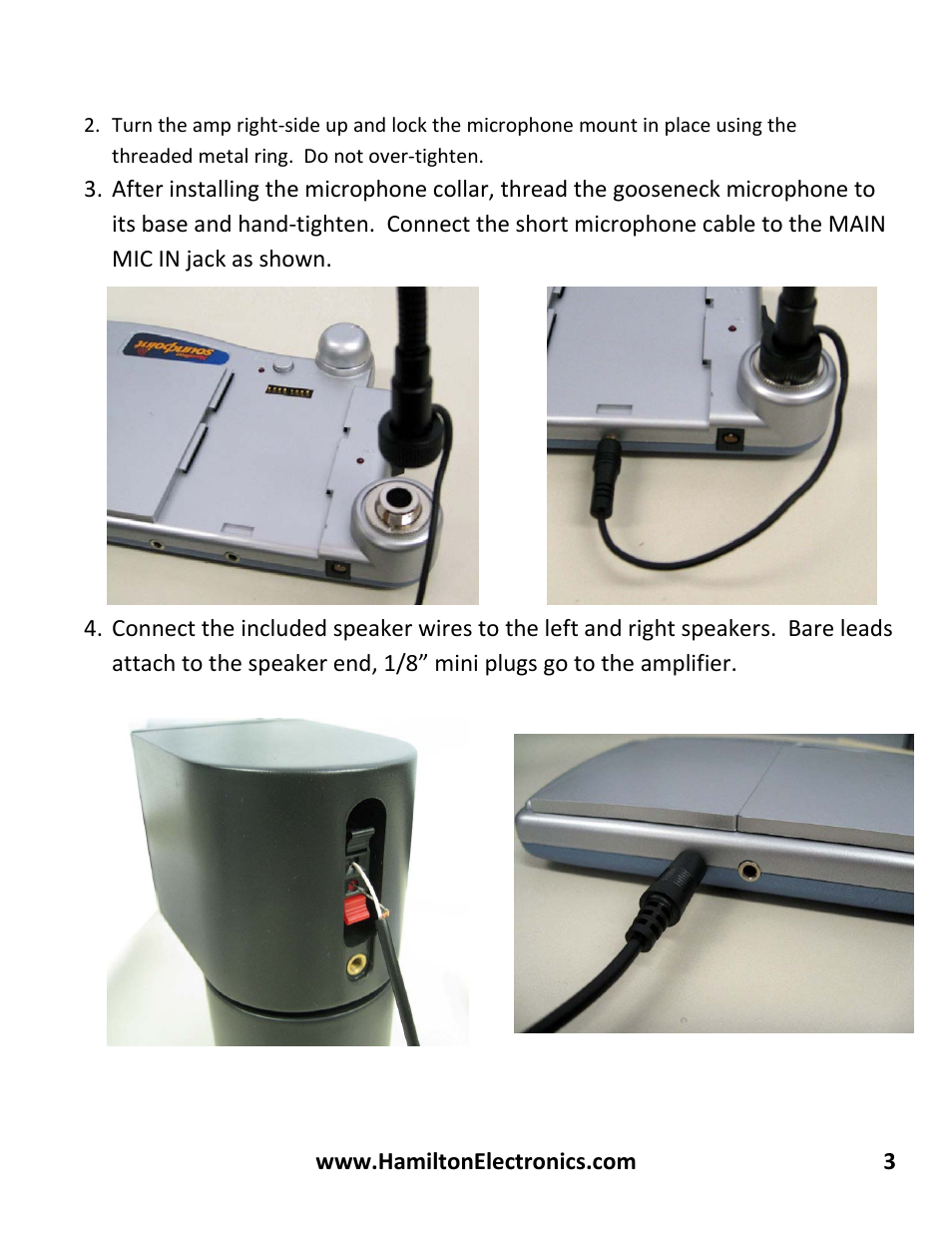 2. Turn the amp right-side up and lock the microphone mount in place using the threaded metal ring. Do not over-tighten.

3. After installing the microphone collar, thread the gooseneck microphone to its base and hand-tighten. Connect the short microphone cable to the MAIN MIC IN jack as shown.

soundpoint

4. Connect the included speaker wires to the left and right speakers. Bare leads attach to the speaker end, 1/8” mini plugs go to the amplifier.

www.HamiltonElectronics.com 3