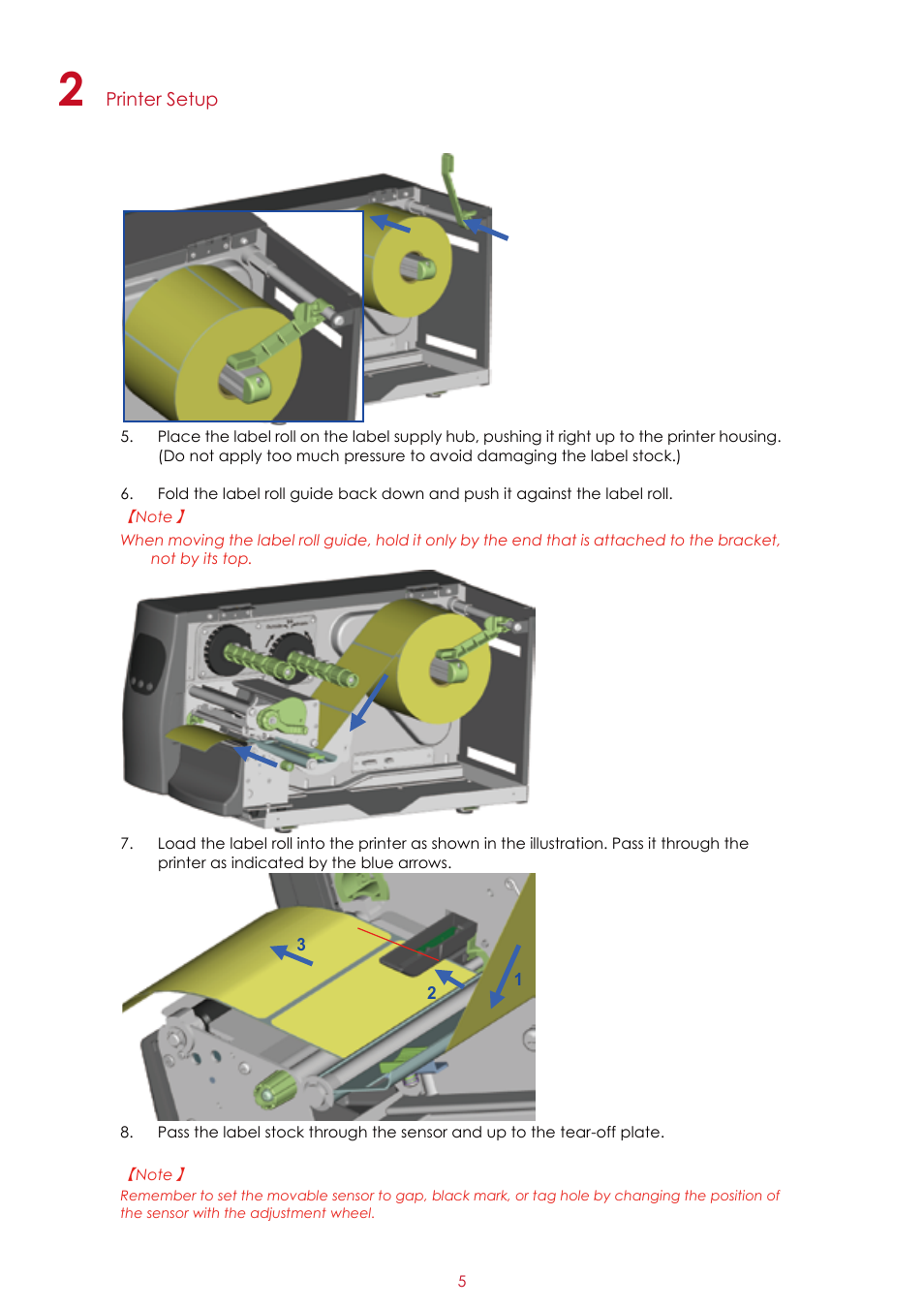 2 Printer Setup

5. Place the label roll on the label supply hub, pushing it right up to the printer housing. (Do not apply too much pressure to avoid damaging the label stock.)

6. Fold the label roll guide back down and push it against the label roll.

【Note】

When moving the label roll guide, hold it only by the end that is attached to the bracket, not by its top.

7. Load the label roll into the printer as shown in the illustration. Pass it through the printer as indicated by the blue arrows.

3

2

1

8. Pass the label stock through the sensor and up to the tear-off plate.

【Note】

Remember to set the movable sensor to gap, black mark, or tag hole by changing the position of the sensor with the adjustment wheel.

5