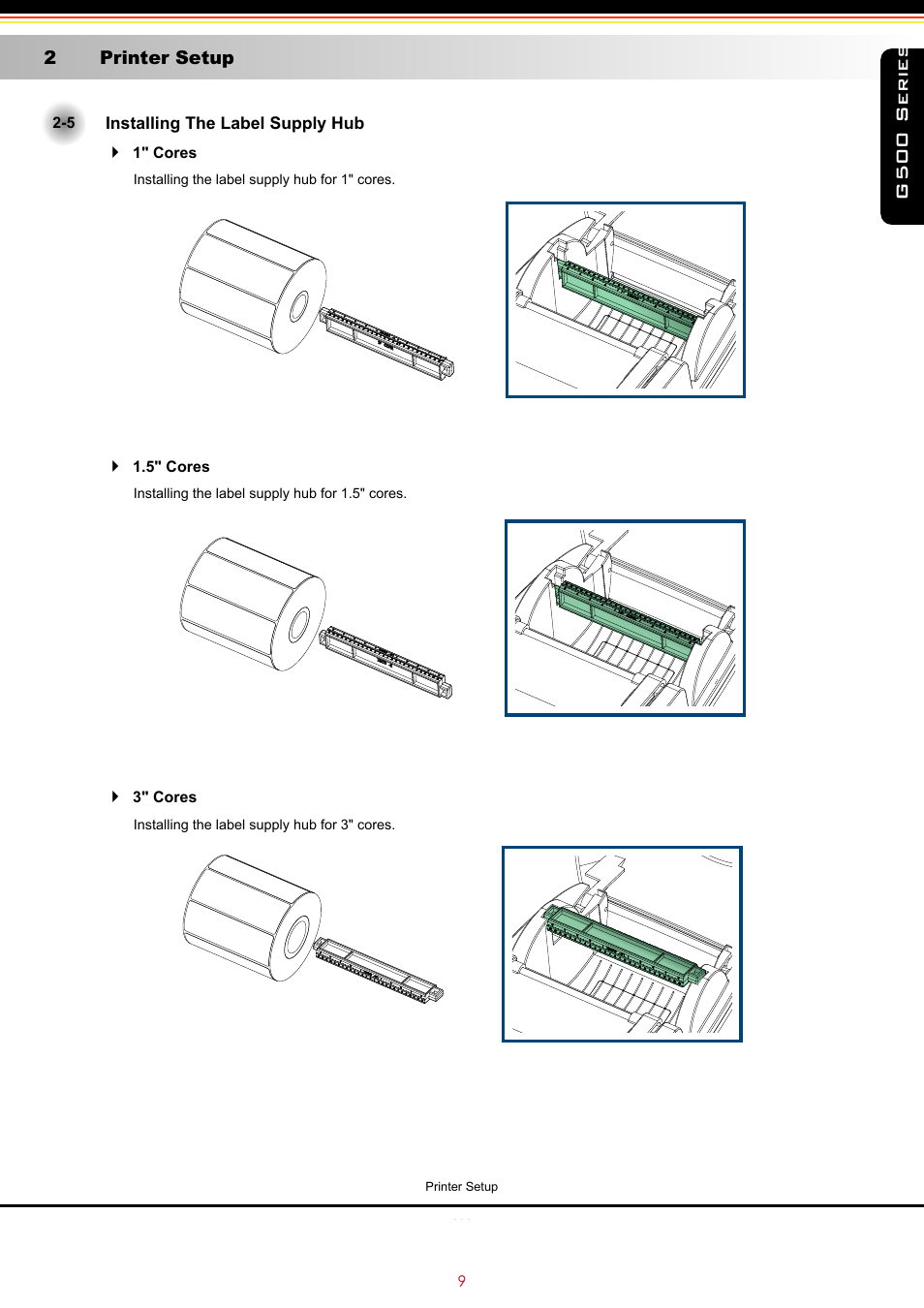 2 Printer Setup

G500 SERIES

2-5 Installing The Label Supply Hub

1" Cores

Installing the label supply hub for 1" cores.

1.5" Cores

Installing the label supply hub for 1.5" cores.

3" Cores

Installing the label supply hub for 3" cores.

Printer Setup

9