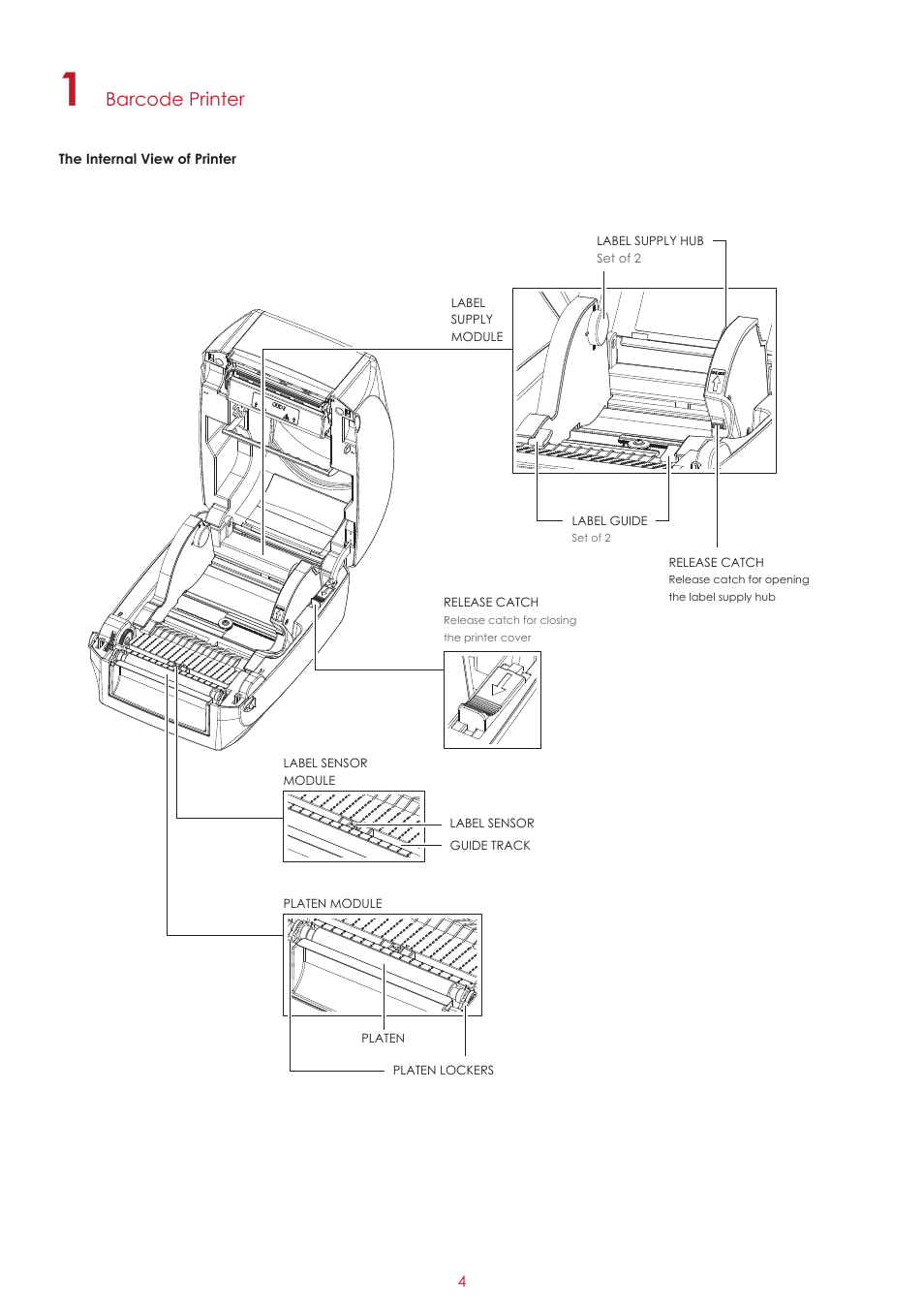 1 Barcode Printer

The Internal View of Printer

LABEL SUPPLY HUB
Set of 2

LABEL
SUPPLY
MODULE

LABEL GUIDE
Set of 2

RELEASE CATCH
Release catch for opening the label supply hub

RELEASE CATCH
Release catch for closing the printer cover

LABEL SENSOR
MODULE

LABEL SENSOR

GUIDE TRACK

PLATEN MODULE

PLATEN

PLATEN LOCKERS

4