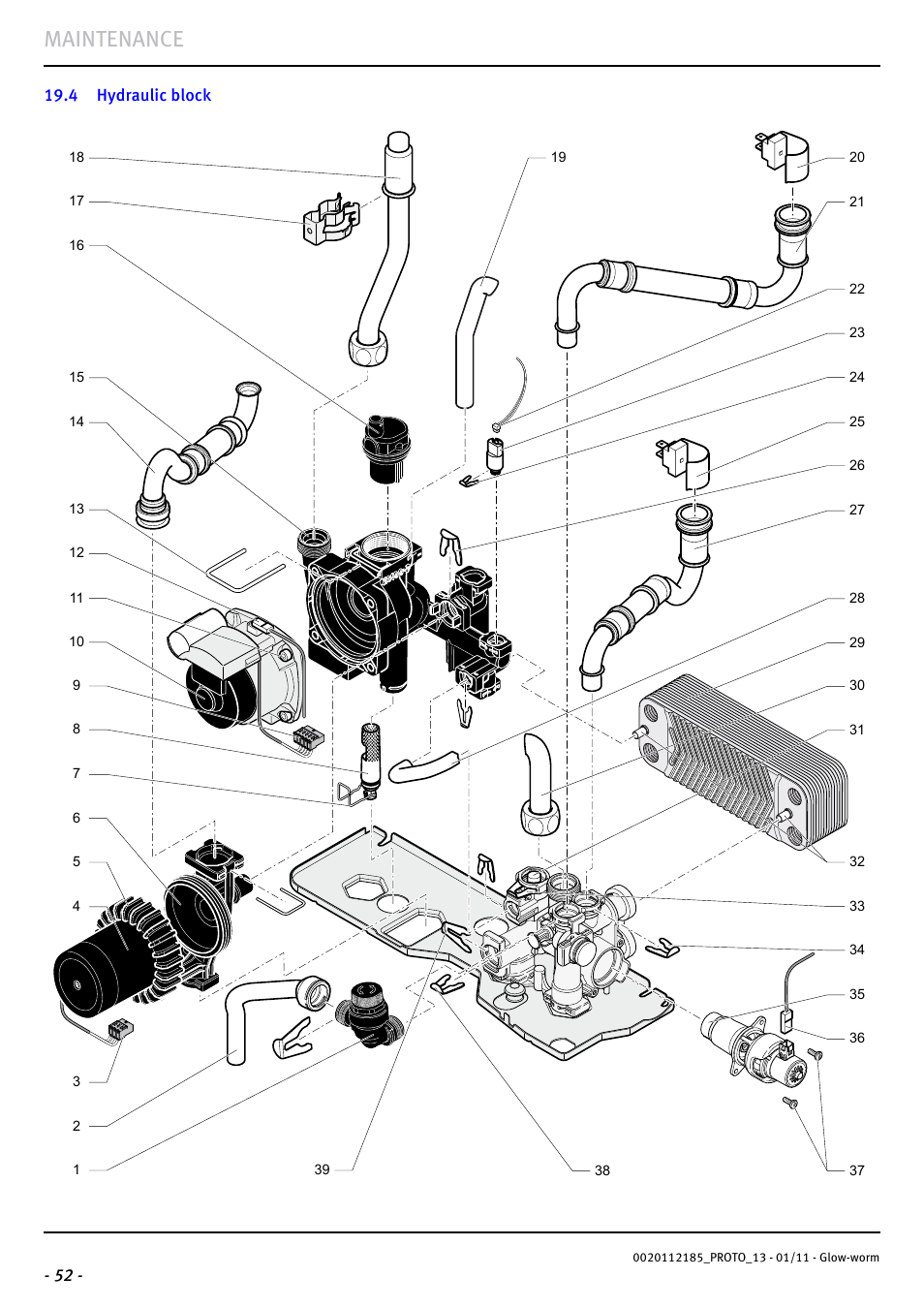 MAINTENANCE

19.4 Hydraulic block

18
17
16
15
14
13
12
11
10
9
8
7
6
5
4
3
2
1
19
20
21
22
23
24
25
26
27
28
29
30
31
32
33
34
35
36
37
38
39

0020112185_PROTO_13 - 01/11 - Glow-worm

- 52 -