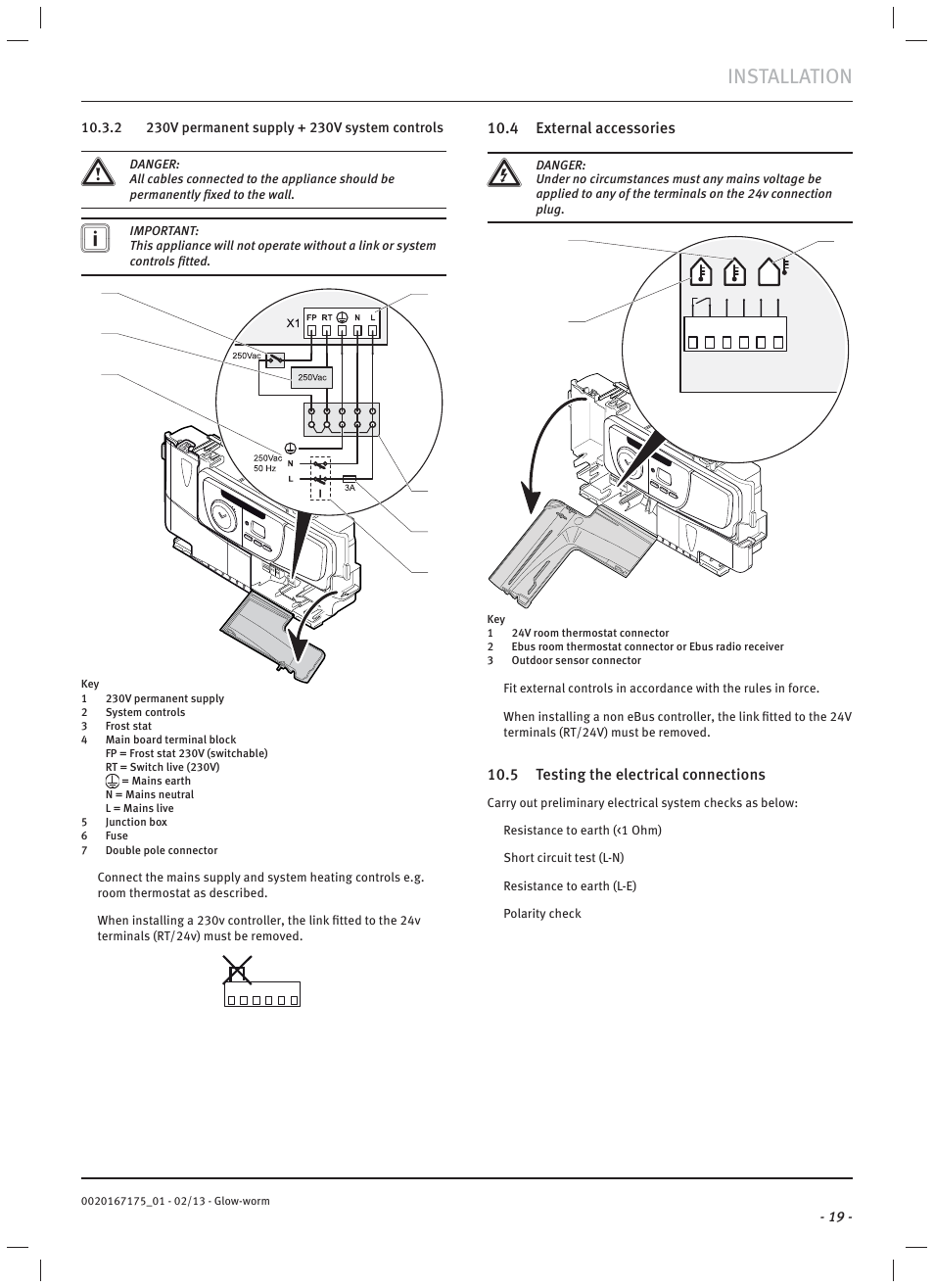 INSTALLATION

10.3.2 230V permanent supply + 230V system controls

DANGER:
All cables connected to the appliance should be permanently fixed to the wall.

IMPORTANT:
This appliance will not operate without a link or system controls fitted.

X1 FP RT N L
250Vac
250Vac
250Vac 50 Hz
N
L
3A

Key
1 230V permanent supply
2 System controls
3 Frost stat
4 Main board terminal block
FP = Frost stat 230V (switchable)
RT = Switch live (230V)
= Mains earth
N = Mains neutral
L = Mains live
5 Junction box
6 Fuse
7 Double pole connector

Connect the mains supply and system heating controls e.g. room thermostat as described.

When installing a 230v controller, the link fitted to the 24v terminals (RT/24v) must be removed.

10.4 External accessories

DANGER:
Under no circumstances must any mains voltage be applied to any of the terminals on the 24v connection plug.

Key
1 24V room thermostat connector
2 Ebus room thermostat connector or Ebus radio receiver
3 Outdoor sensor connector

Fit external controls in accordance with the rules in force.

When installing a non eBus controller, the link fitted to the 24V terminals (RT/24V) must be removed.

10.5 Testing the electrical connections

Carry out preliminary electrical system checks as below:

Resistance to earth (<1 Ohm)

Short circuit test (L-N)

Resistance to earth (L-E)

Polarity check

0020167175_01 - 02/13 - Glow-worm

- 19 -