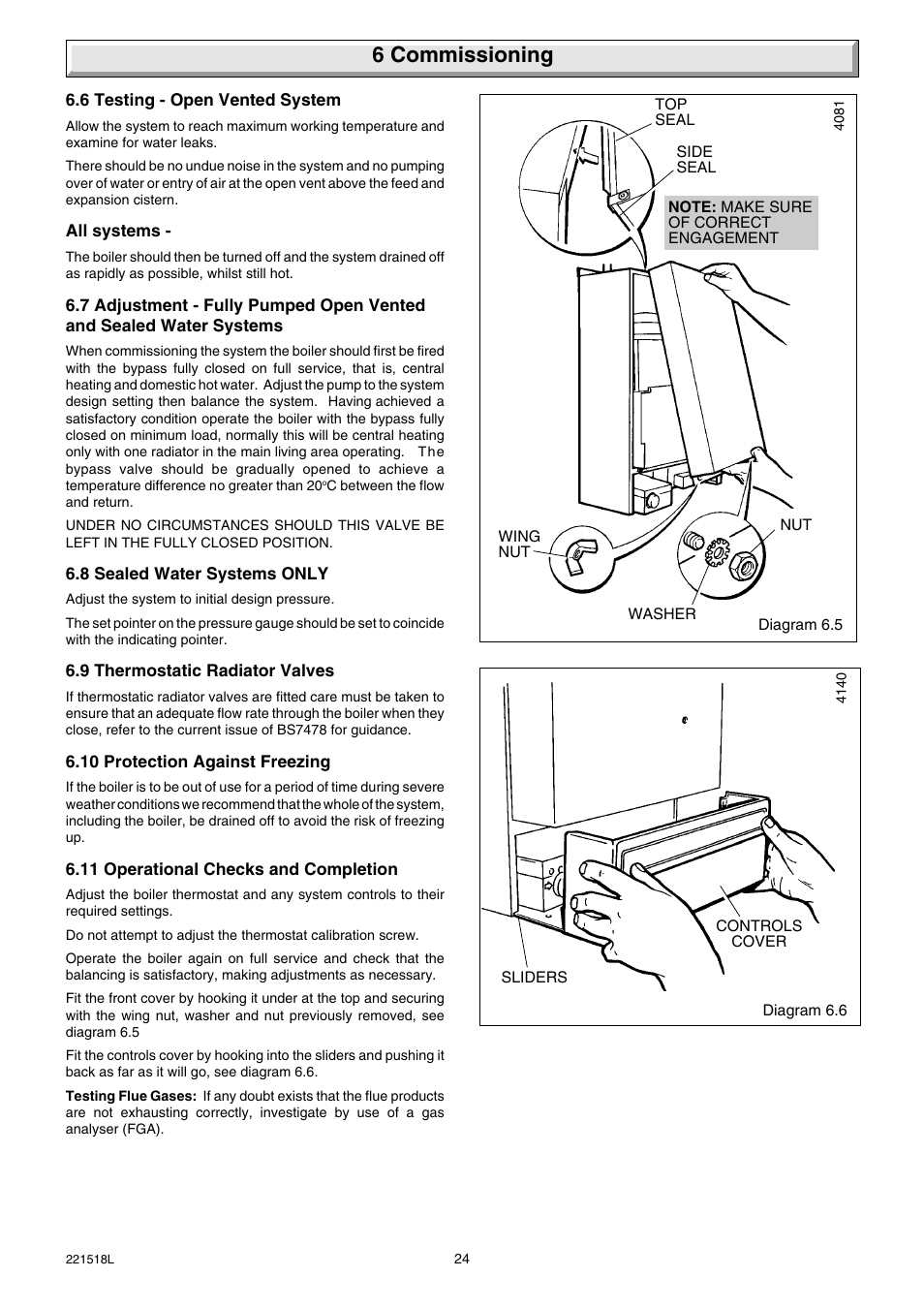 6 Commissioning

6.6 Testing - Open Vented System

Allow the system to reach maximum working temperature and examine for water leaks.

There should be no undue noise in the system and no pumping over of water or entry of air at the open vent above the feed and expansion cistern.

All systems -

The boiler should then be turned off and the system drained off as rapidly as possible, whilst still hot.

6.7 Adjustment - Fully Pumped Open Vented and Sealed Water Systems

When commissioning the system the boiler should first be fired with the bypass fully closed on full service, that is, central heating and domestic hot water. Adjust the pump to the system design setting then balance the system. Having achieved a satisfactory condition operate the boiler with the bypass fully closed on minimum load, normally this will be central heating only with one radiator in the main living area operating. The bypass valve should be gradually opened to achieve a temperature difference no greater than 20$^o$C between the flow and return.

UNDER NO CIRCUMSTANCES SHOULD THIS VALVE BE LEFT IN THE FULLY CLOSED POSITION.

6.8 Sealed Water Systems ONLY

Adjust the system to initial design pressure.

The set pointer on the pressure gauge should be set to coincide with the indicating pointer.

6.9 Thermostatic Radiator Valves

If thermostatic radiator valves are fitted care must be taken to ensure that an adequate flow rate through the boiler when they close, refer to the current issue of BS7478 for guidance.

6.10 Protection Against Freezing

If the boiler is to be out of use for a period of time during severe weather conditions we recommend that the whole of the system, including the boiler, be drained off to avoid the risk of freezing up.

6.11 Operational Checks and Completion

Adjust the boiler thermostat and any system controls to their required settings.

Do not attempt to adjust the thermostat calibration screw.

Operate the boiler again on full service and check that the balancing is satisfactory, making adjustments as necessary.

Fit the front cover by hooking it under at the top and securing with the wing nut, washer and nut previously removed, see diagram 6.5

Fit the controls cover by hooking into the sliders and pushing it back as far as it will go, see diagram 6.6.

Testing Flue Gases: If any doubt exists that the flue products are not exhausting correctly, investigate by use of a gas analyser (FGA).

TOP SEAL
4081
SIDE SEAL
NOTE: MAKE SURE OF CORRECT ENGAGEMENT
WING NUT
NUT
WASHER
Diagram 6.5

4140
CONTROLS COVER
SLIDERS
Diagram 6.6

221518L
24