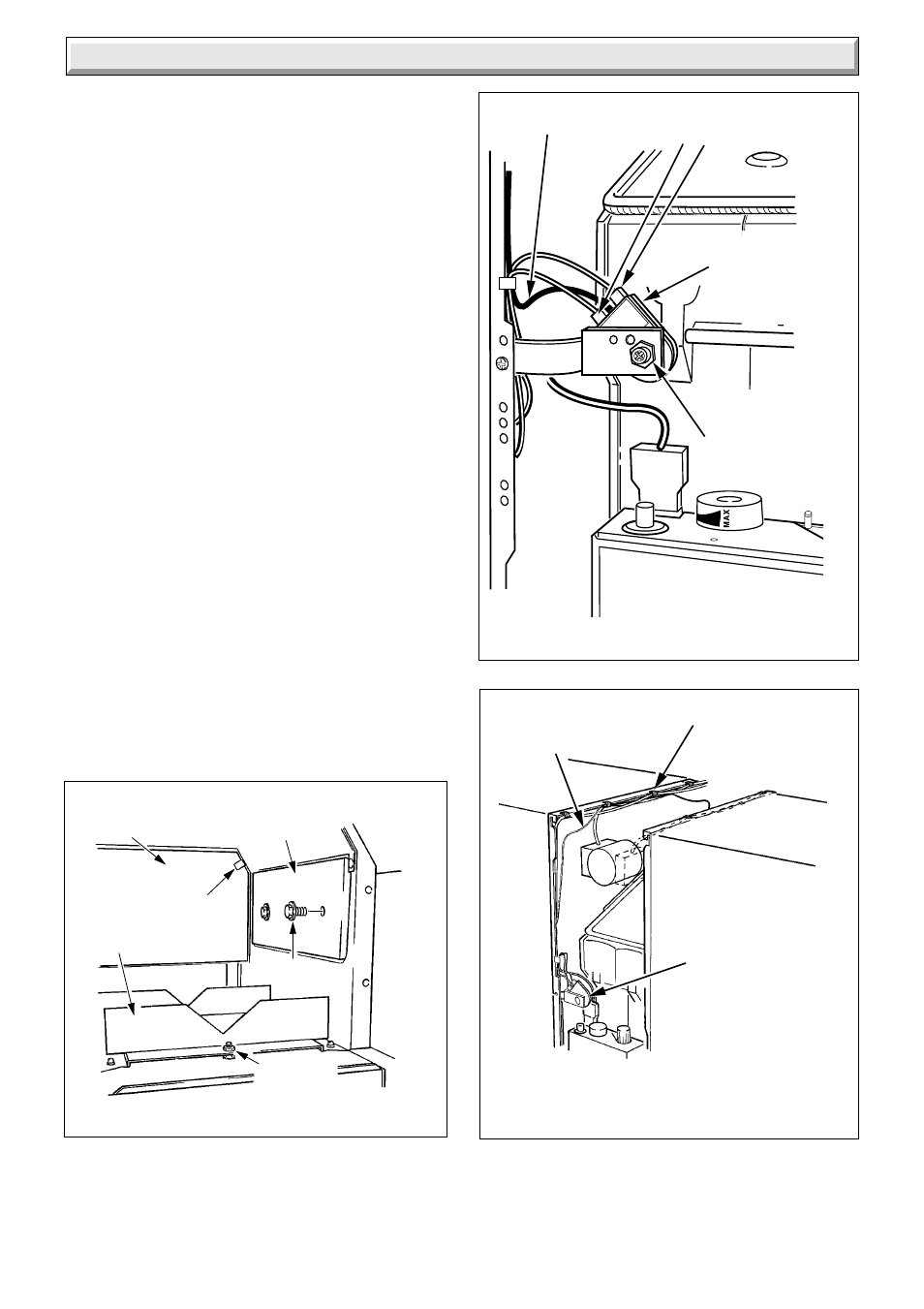 MAX