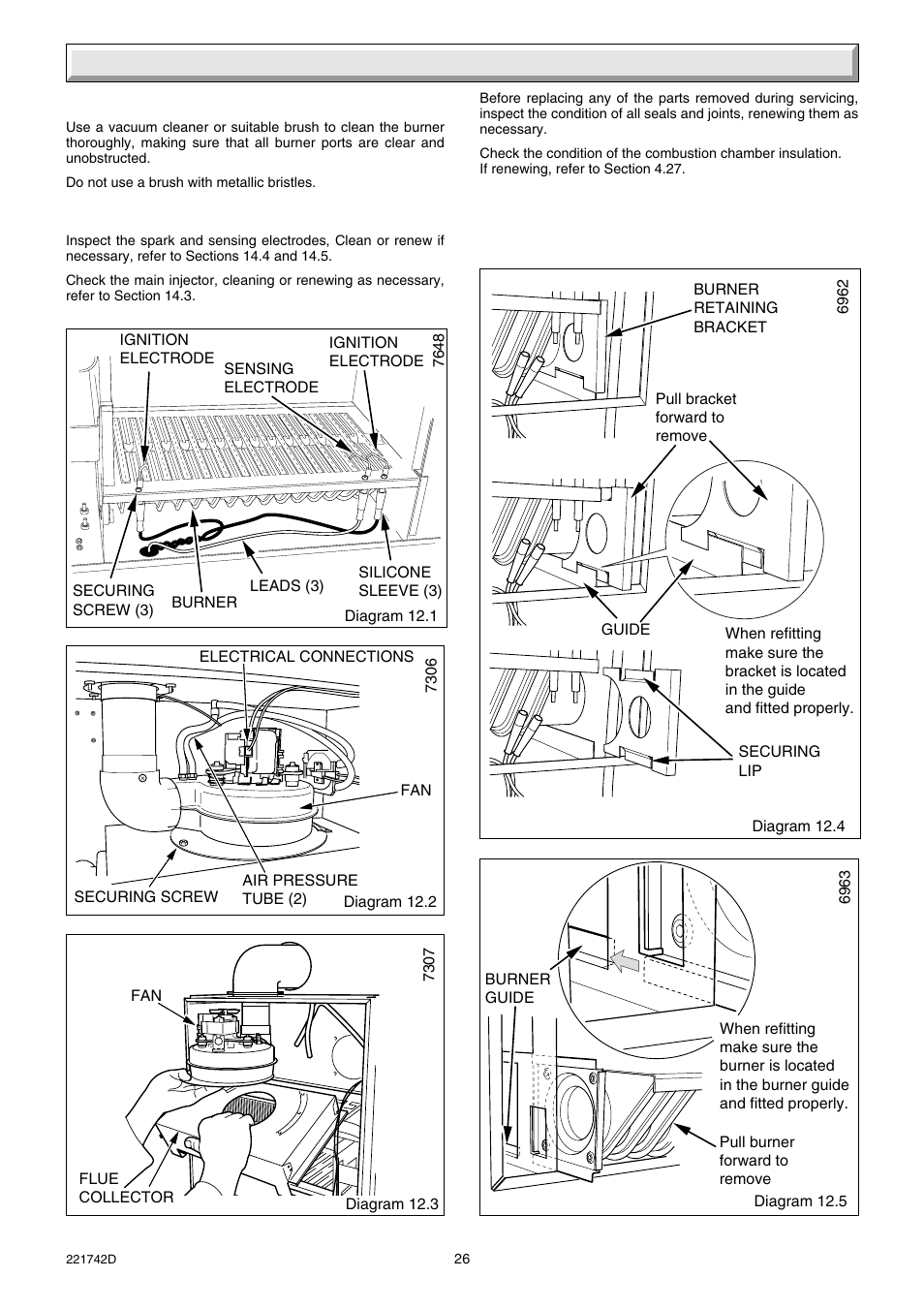 Use a vacuum cleaner or suitable brush to clean the burner thoroughly, making sure that all burner ports are clear and unobstructed.

Do not use a brush with metallic bristles.

Inspect the spark and sensing electrodes, Clean or renew if necessary, refer to Sections 14.4 and 14.5.

Check the main injector, cleaning or renewing as necessary, refer to Section 14.3.

IGNITION ELECTRODE
SENSING ELECTRODE
IGNITION ELECTRODE
7648
SECURING SCREW (3)
BURNER
LEADS (3)
SILICONE SLEEVE (3)
Diagram 12.1

ELECTRICAL CONNECTIONS
7306
FAN
SECURING SCREW
AIR PRESSURE TUBE (2)
Diagram 12.2

7307
FAN
FLUE COLLECTOR
Diagram 12.3

Before replacing any of the parts removed during servicing, inspect the condition of all seals and joints, renewing them as necessary.

Check the condition of the combustion chamber insulation. If renewing, refer to Section 4.27.

BURNER RETAINING BRACKET
6962
Pull bracket forward to remove
GUIDE
When refitting make sure the bracket is located in the guide and fitted properly.
SECURING LIP
Diagram 12.4

6963
BURNER GUIDE
When refitting make sure the burner is located in the burner guide and fitted properly.
Pull burner forward to remove
Diagram 12.5

221742D
26