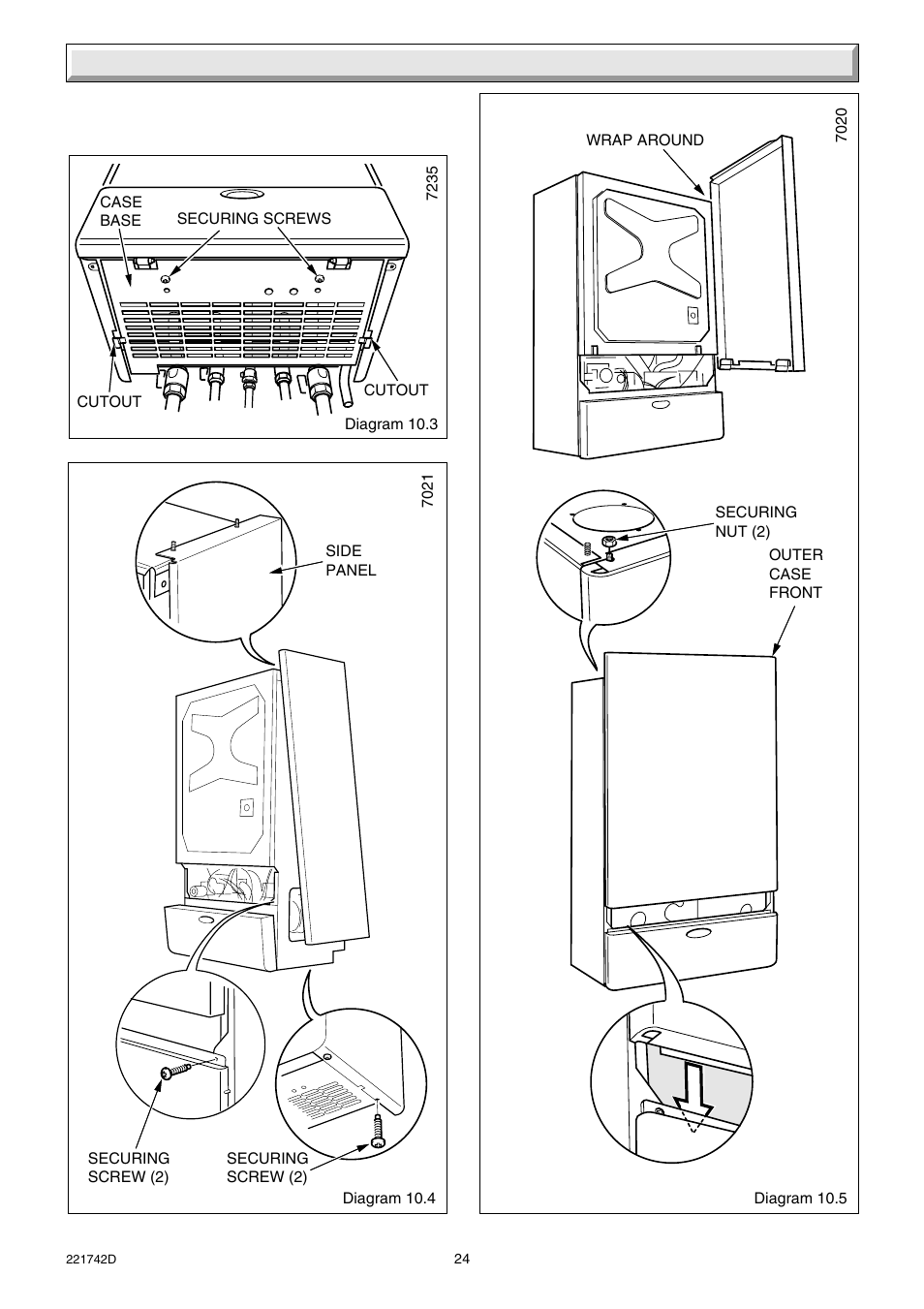 7235

CASE BASE

SECURING SCREWS

CUTOUT

CUTOUT

Diagram 10.3

7021

SIDE PANEL

SECURING SCREW (2)

SECURING SCREW (2)

Diagram 10.4

7020

WRAP AROUND

SECURING NUT (2)

OUTER CASE FRONT

Diagram 10.5

221742D

24