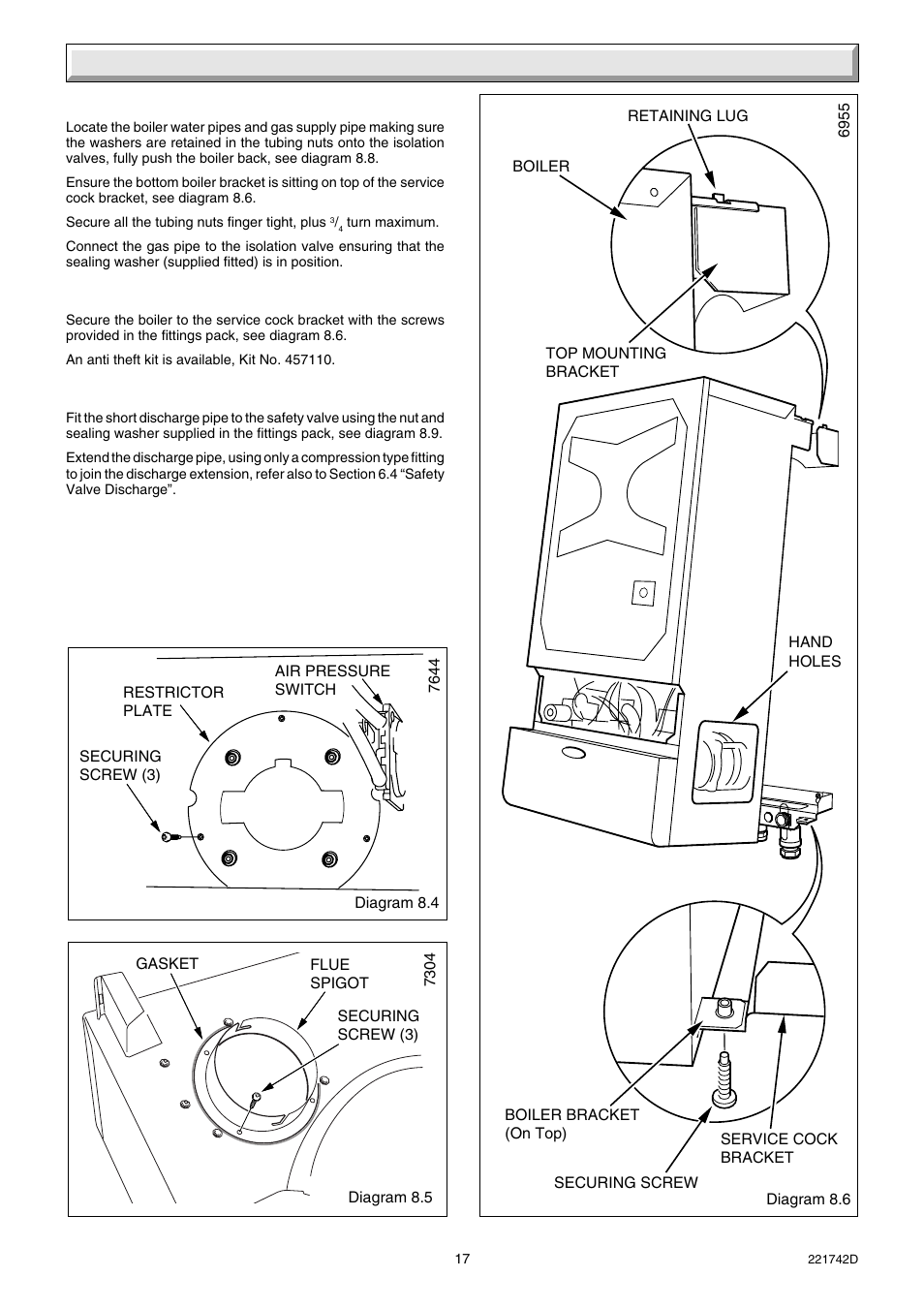 Locate the boiler water pipes and gas supply pipe making sure the washers are retained in the tubing nuts onto the isolation valves, fully push the boiler back, see diagram 8.8.

Ensure the bottom boiler bracket is sitting on top of the service cock bracket, see diagram 8.6.

Secure all the tubing nuts finger tight, plus $^3/_4$ turn maximum.

Connect the gas pipe to the isolation valve ensuring that the sealing washer (supplied fitted) is in position.

Secure the boiler to the service cock bracket with the screws provided in the fittings pack, see diagram 8.6.

An anti theft kit is available, Kit No. 457110.

Fit the short discharge pipe to the safety valve using the nut and sealing washer supplied in the fittings pack, see diagram 8.9.

Extend the discharge pipe, using only a compression type fitting to join the discharge extension, refer also to Section 6.4 “Safety Valve Discharge”.

RESTRICTOR PLATE
AIR PRESSURE SWITCH
7644
SECURING SCREW (3)
Diagram 8.4

GASKET
FLUE SPIGOT
7304
SECURING SCREW (3)
Diagram 8.5

RETAINING LUG
6955
BOILER
TOP MOUNTING BRACKET
HAND HOLES
BOILER BRACKET (On Top)
SERVICE COCK BRACKET
SECURING SCREW
Diagram 8.6

17
221742D