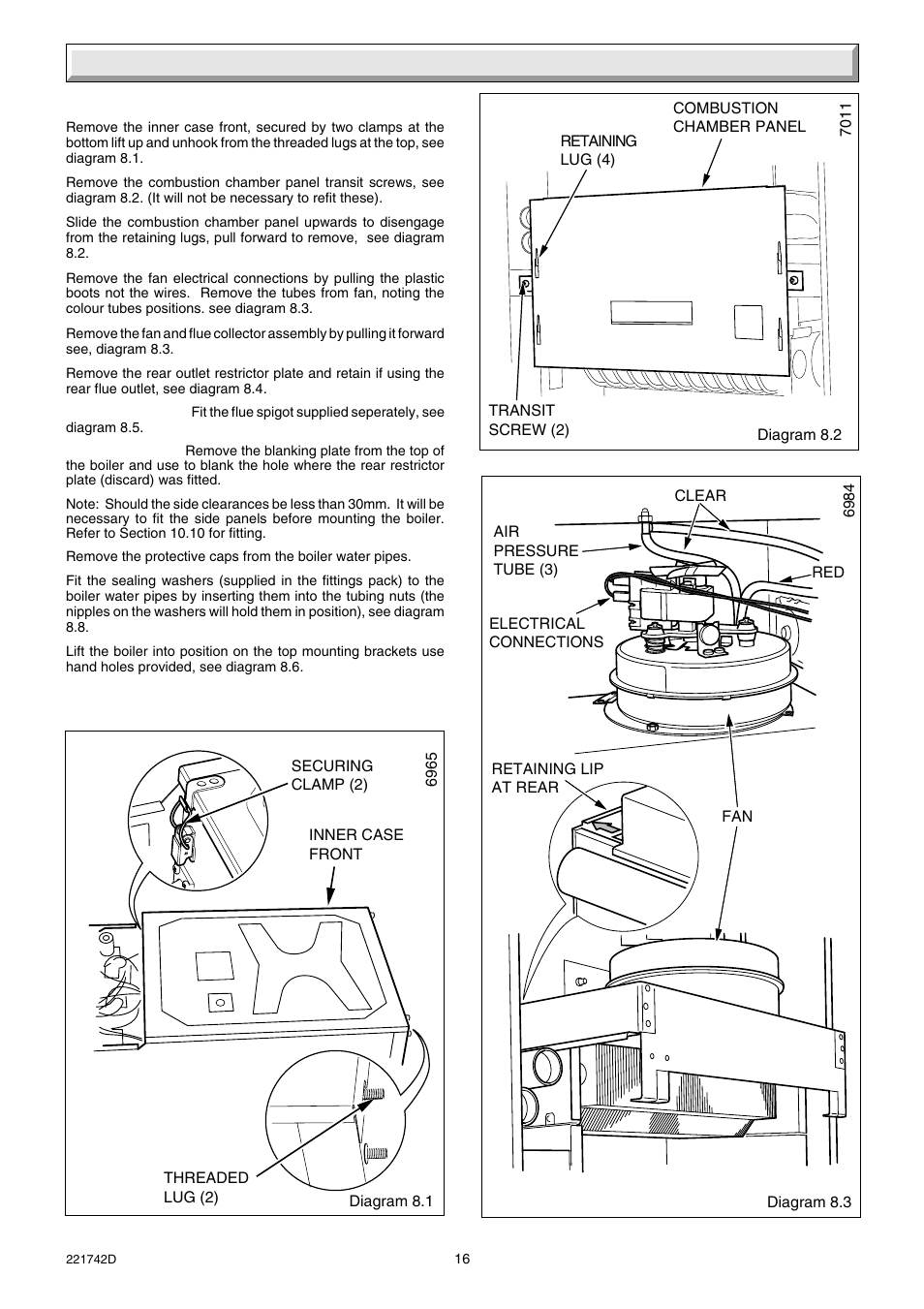 Remove the inner case front, secured by two clamps at the bottom lift up and unhook from the threaded lugs at the top, see diagram 8.1.

Remove the combustion chamber panel transit screws, see diagram 8.2. (It will not be necessary to refit these).

Slide the combustion chamber panel upwards to disengage from the retaining lugs, pull forward to remove, see diagram 8.2.

Remove the fan electrical connections by pulling the plastic boots not the wires. Remove the tubes from fan, noting the colour tubes positions. see diagram 8.3.

Remove the fan and flue collector assembly by pulling it forward see, diagram 8.3.

Remove the rear outlet restrictor plate and retain if using the rear flue outlet, see diagram 8.4.

Fit the flue spigot supplied seperately, see diagram 8.5.

Remove the blanking plate from the top of the boiler and use to blank the hole where the rear restrictor plate (discard) was fitted.

Note: Should the side clearances be less than 30mm. It will be necessary to fit the side panels before mounting the boiler. Refer to Section 10.10 for fitting.

Remove the protective caps from the boiler water pipes.

Fit the sealing washers (supplied in the fittings pack) to the boiler water pipes by inserting them into the tubing nuts (the nipples on the washers will hold them in position), see diagram 8.8.

Lift the boiler into position on the top mounting brackets use hand holes provided, see diagram 8.6.

SECURING CLAMP (2)
6965
INNER CASE FRONT
THREADED LUG (2)
Diagram 8.1

COMBUSTION CHAMBER PANEL
7011
RETAINING LUG (4)
TRANSIT SCREW (2)
Diagram 8.2

CLEAR
6984
AIR PRESSURE TUBE (3)
RED
ELECTRICAL CONNECTIONS
RETAINING LIP AT REAR
FAN
Diagram 8.3

221742D
16