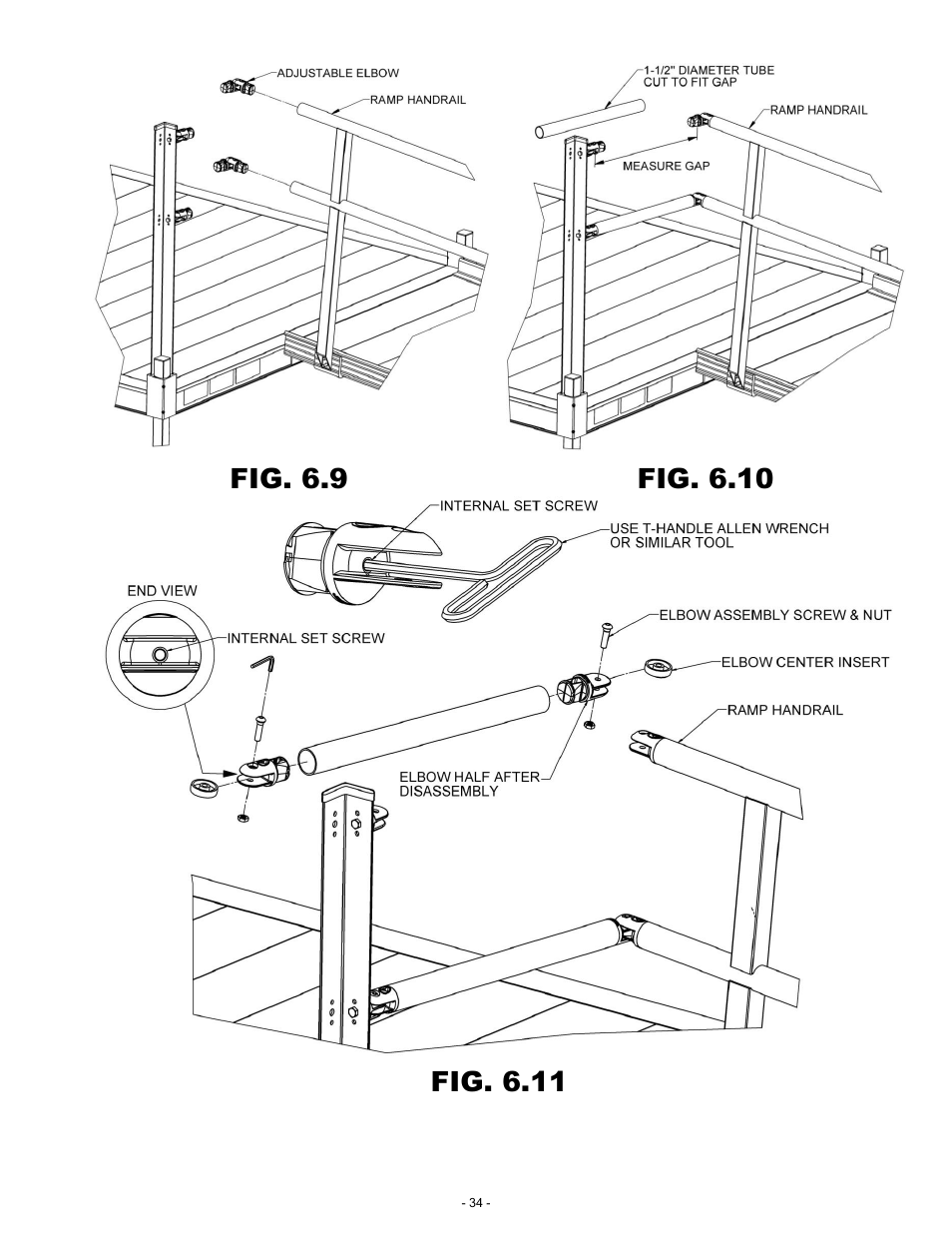 ADJUSTABLE ELBOW

RAMP HANDRAIL

FIG. 6.9

1-1/2" DIAMETER TUBE CUT TO FIT GAP

RAMP HANDRAIL

MEASURE GAP

FIG. 6.10

INTERNAL SET SCREW

USE T-HANDLE ALLEN WRENCH OR SIMILAR TOOL

END VIEW

INTERNAL SET SCREW

ELBOW ASSEMBLY SCREW & NUT

ELBOW CENTER INSERT

RAMP HANDRAIL

ELBOW HALF AFTER DISASSEMBLY

FIG. 6.11

- 34 -