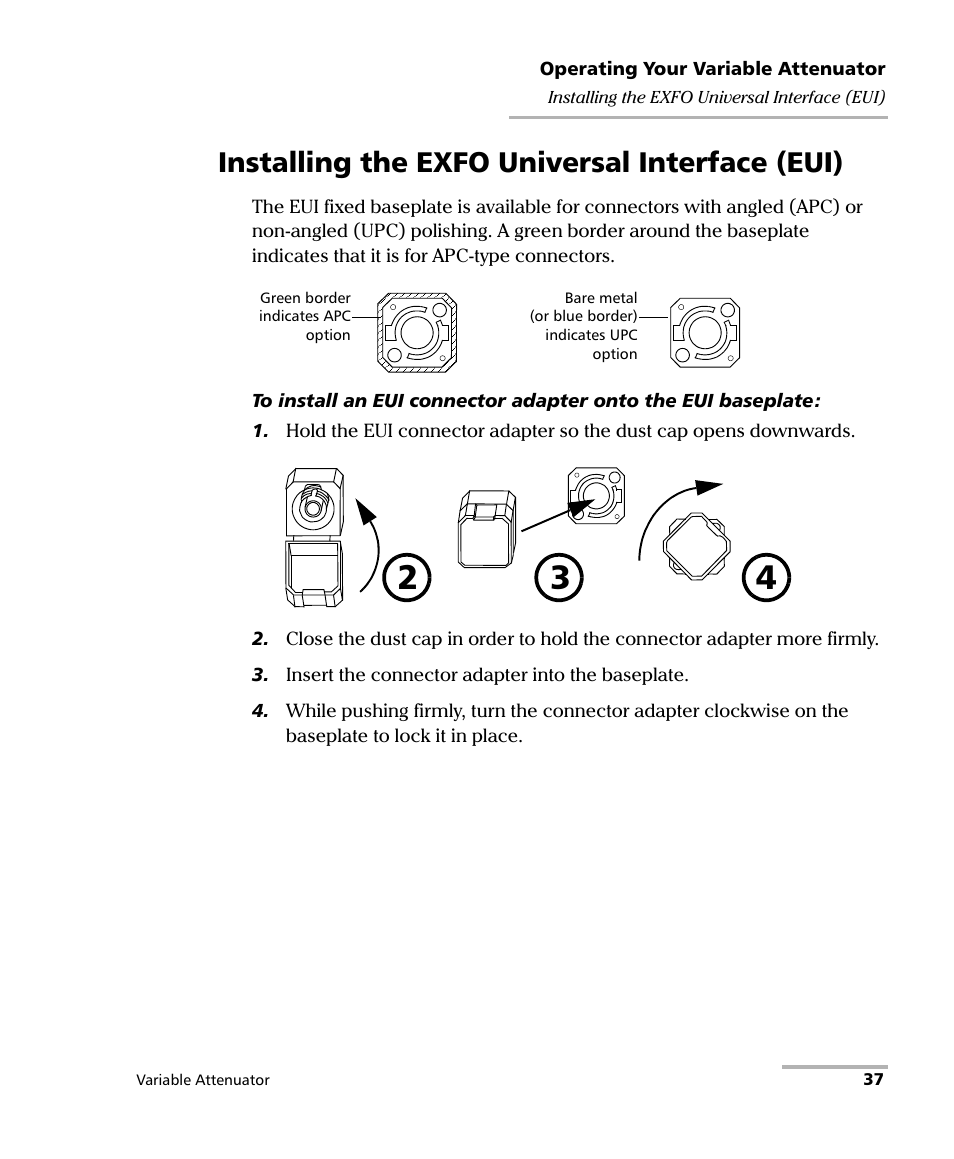 Operating Your Variable Attenuator
Installing the EXFO Universal Interface (EUI)

Installing the EXFO Universal Interface (EUI)

The EUI fixed baseplate is available for connectors with angled (APC) or non-angled (UPC) polishing. A green border around the baseplate indicates that it is for APC-type connectors.

Green border indicates APC option

Bare metal (or blue border) indicates UPC option

To install an EUI connector adapter onto the EUI baseplate:

1. Hold the EUI connector adapter so the dust cap opens downwards.

2

3

4

2. Close the dust cap in order to hold the connector adapter more firmly.

3. Insert the connector adapter into the baseplate.

4. While pushing firmly, turn the connector adapter clockwise on the baseplate to lock it in place.

Variable Attenuator 37