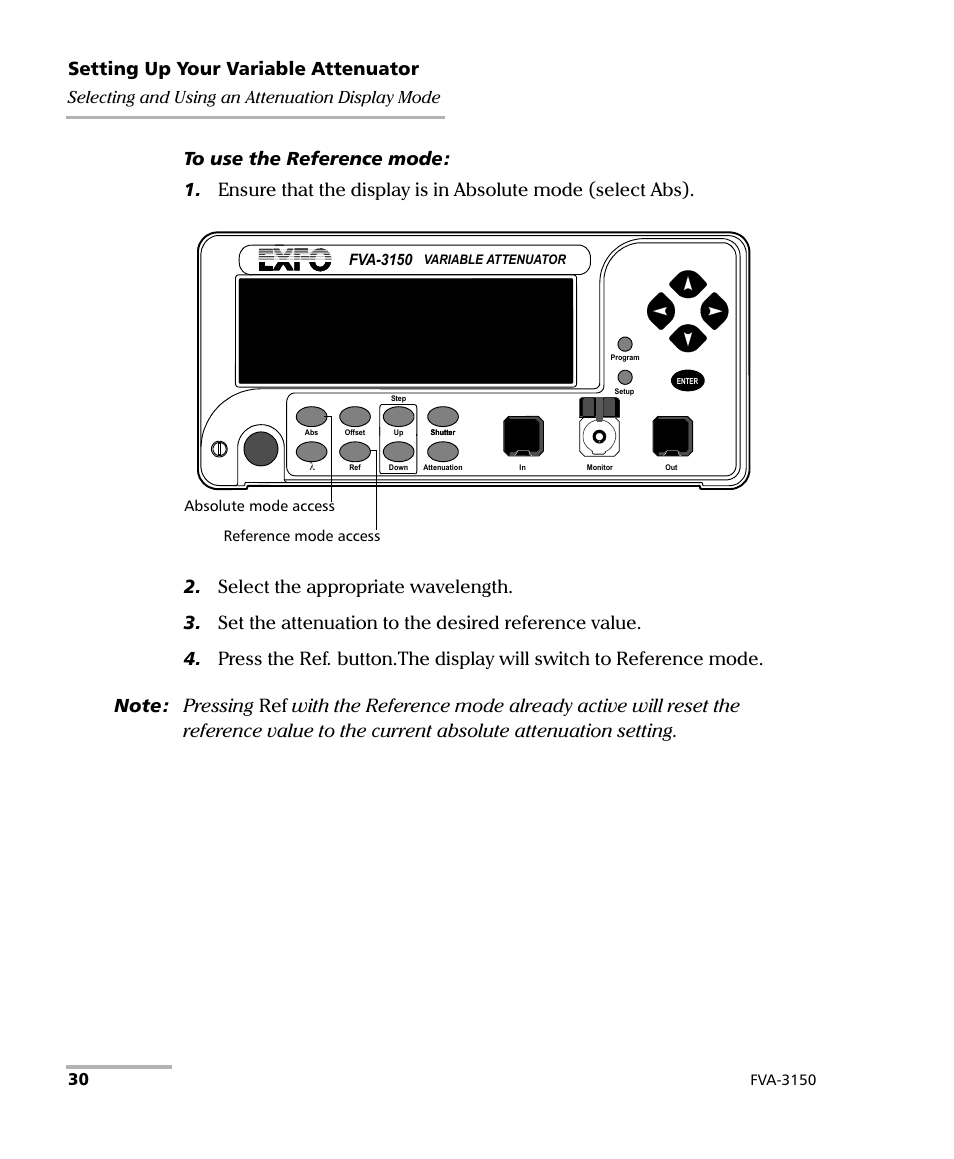 Setting Up Your Variable Attenuator
Selecting and Using an Attenuation Display Mode

To use the Reference mode:

1. Ensure that the display is in Absolute mode (select Abs).

EXFO FVA-3150 VARIABLE ATTENUATOR

Program
Setup
ENTER
Step
Abs Offset Up Shutter
λ Ref Down Attenuation In Monitor Out

Absolute mode access
Reference mode access

2. Select the appropriate wavelength.

3. Set the attenuation to the desired reference value.

4. Press the Ref. button.The display will switch to Reference mode.

Note: Pressing Ref with the Reference mode already active will reset the reference value to the current absolute attenuation setting.

30 FVA-3150