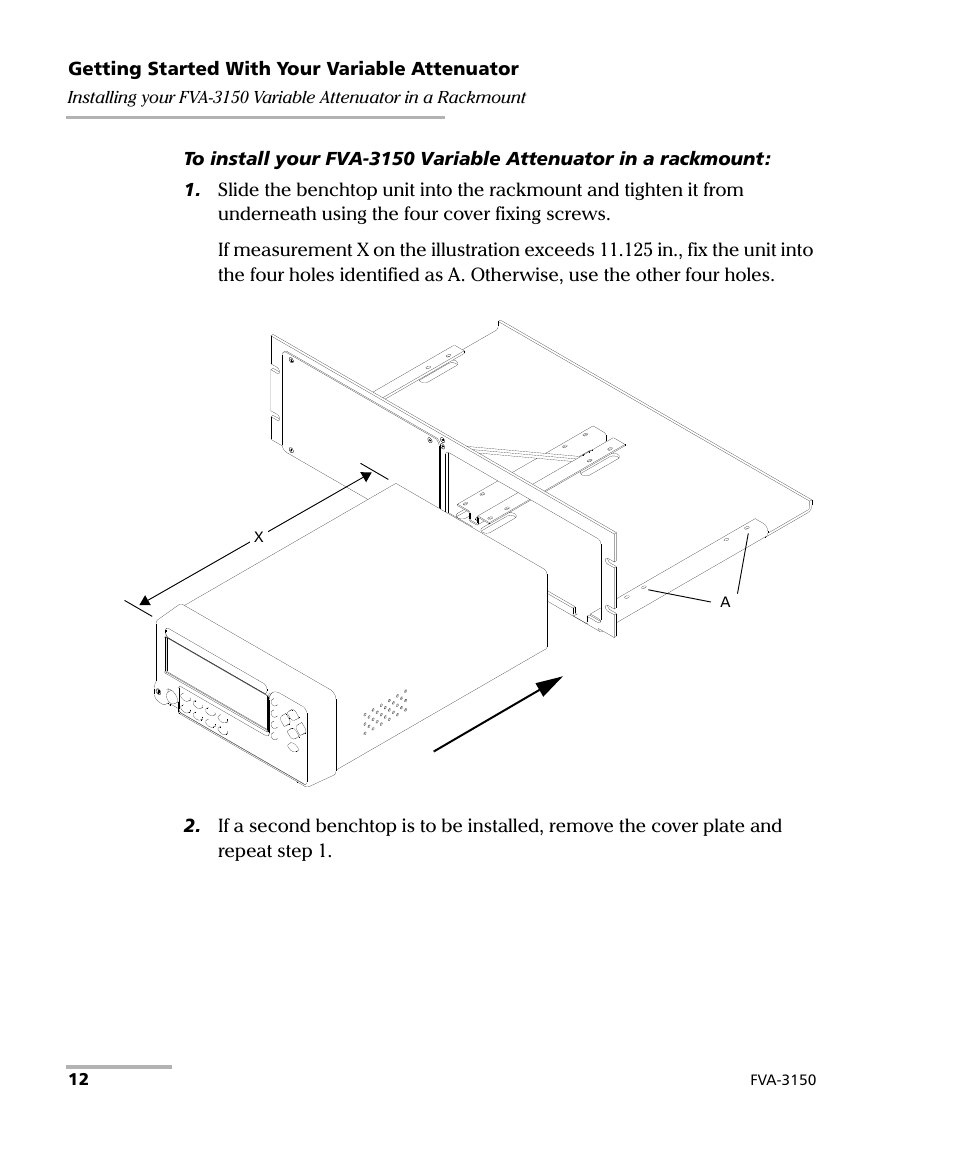 Getting Started With Your Variable Attenuator

Installing your FVA-3150 Variable Attenuator in a Rackmount

To install your FVA-3150 Variable Attenuator in a rackmount:

1. Slide the benchtop unit into the rackmount and tighten it from underneath using the four cover fixing screws.

If measurement X on the illustration exceeds 11.125 in., fix the unit into the four holes identified as A. Otherwise, use the other four holes.

X

A

2. If a second benchtop is to be installed, remove the cover plate and repeat step 1.

12

FVA-3150