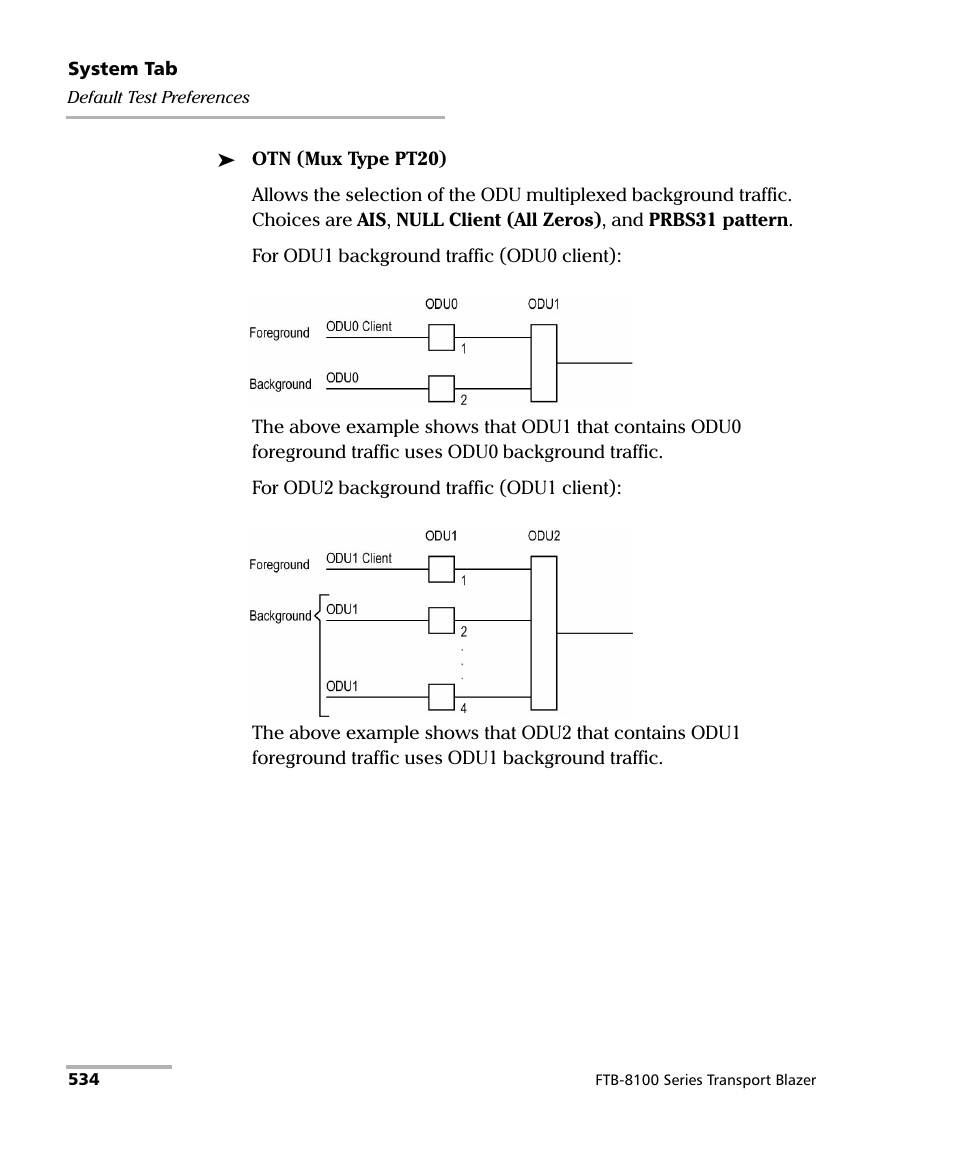 System Tab

Default Test Preferences

➤ OTN (Mux Type PT20)

Allows the selection of the ODU multiplexed background traffic. Choices are AIS, NULL Client (All Zeros), and PRBS31 pattern.

For ODU1 background traffic (ODU0 client):

ODU0
ODU1
Foreground
ODU0 Client
1
Background
ODU0
2

The above example shows that ODU1 that contains ODU0 foreground traffic uses ODU0 background traffic.

For ODU2 background traffic (ODU1 client):

ODU1
ODU2
Foreground
ODU1 Client
1
Background
ODU1
2
.
.
.
ODU1
4

The above example shows that ODU2 that contains ODU1 foreground traffic uses ODU1 background traffic.

534

FTB-8100 Series Transport Blazer