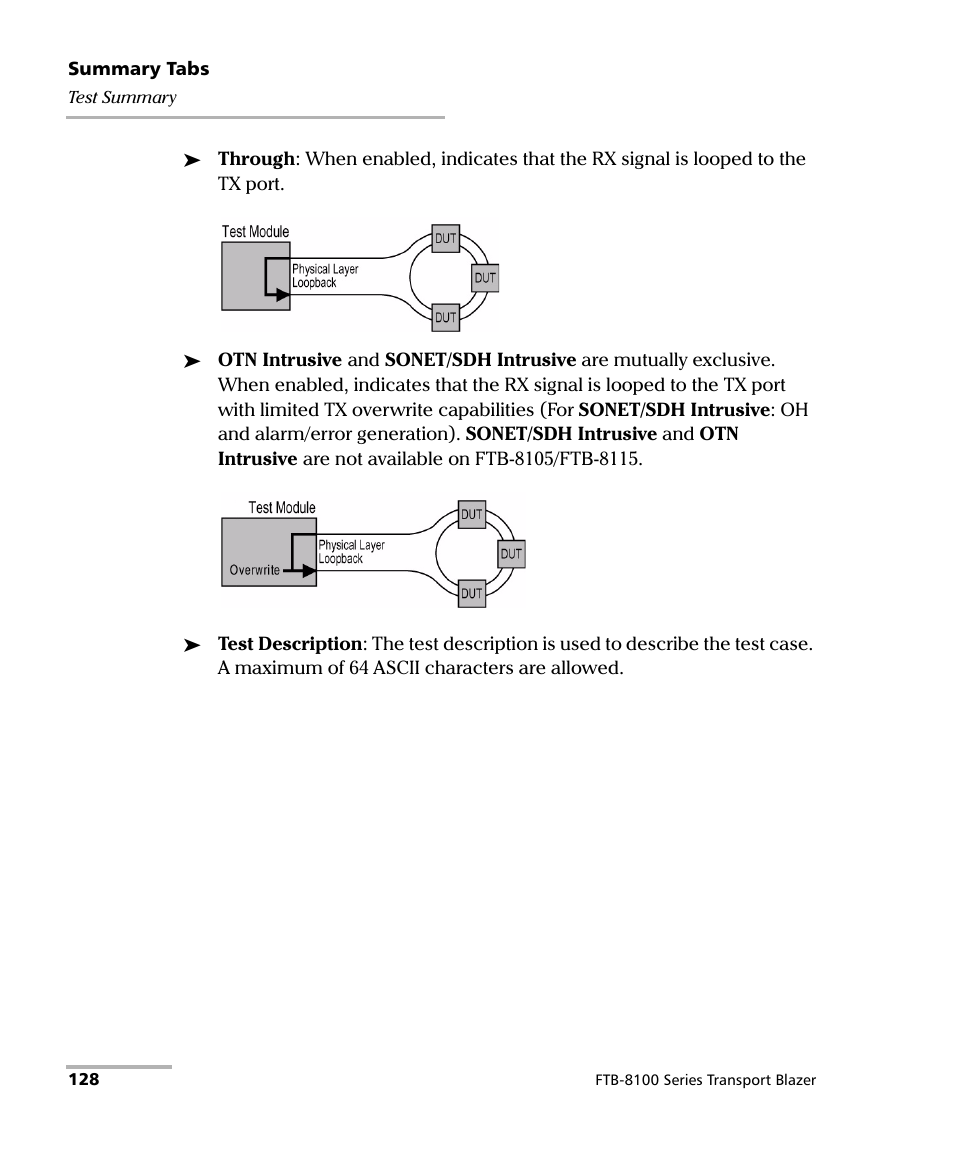 Summary Tabs

Test Summary

➤ Through: When enabled, indicates that the RX signal is looped to the TX port.

Test Module

Physical Layer Loopback

DUT

DUT

DUT

➤ OTN Intrusive and SONET/SDH Intrusive are mutually exclusive. When enabled, indicates that the RX signal is looped to the TX port with limited TX overwrite capabilities (For SONET/SDH Intrusive: OH and alarm/error generation). SONET/SDH Intrusive and OTN Intrusive are not available on FTB-8105/FTB-8115.

Test Module

Overwrite

Physical Layer Loopback

DUT

DUT

DUT

➤ Test Description: The test description is used to describe the test case. A maximum of 64 ASCII characters are allowed.

128

FTB-8100 Series Transport Blazer