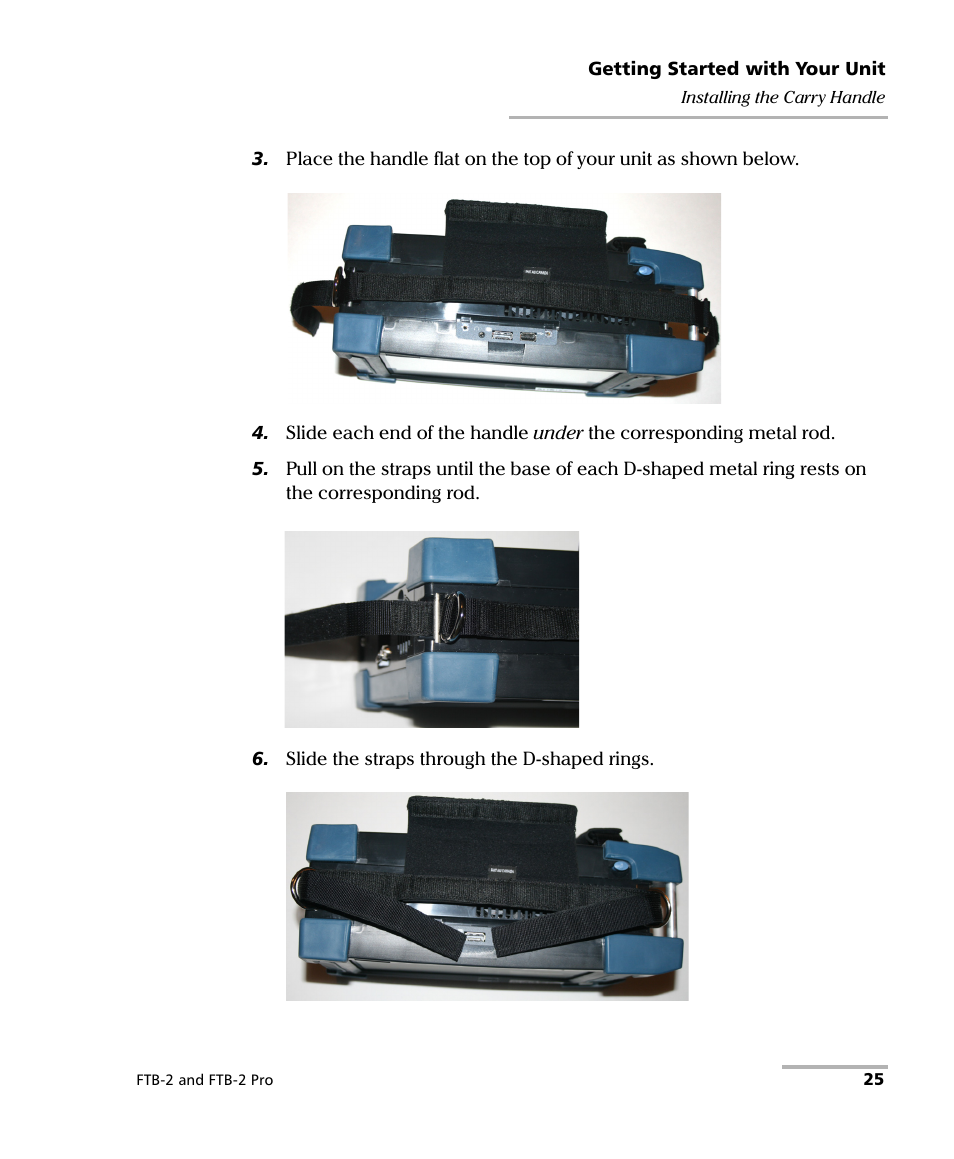 Getting Started with Your Unit
Installing the Carry Handle

3. Place the handle flat on the top of your unit as shown below.

4. Slide each end of the handle under the corresponding metal rod.

5. Pull on the straps until the base of each D-shaped metal ring rests on the corresponding rod.

6. Slide the straps through the D-shaped rings.

FTB-2 and FTB-2 Pro

25