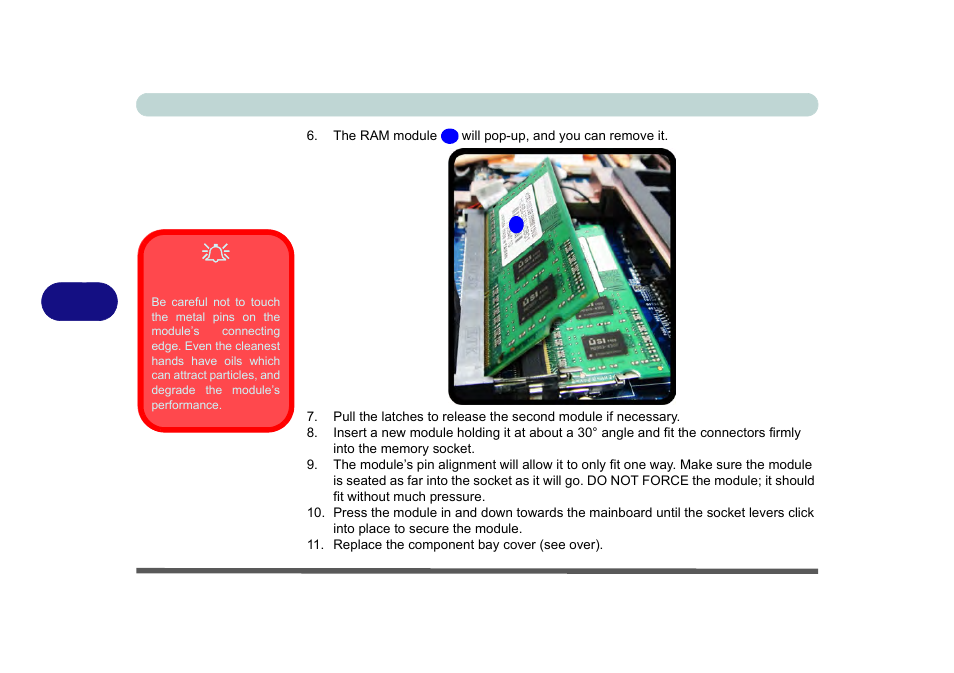 6. The RAM module will pop-up, and you can remove it.

Be careful not to touch the metal pins on the module's connecting edge. Even the cleanest hands have oils which can attract particles, and degrade the module's performance.

7. Pull the latches to release the second module if necessary.
8. Insert a new module holding it at about a 30° angle and fit the connectors firmly into the memory socket.
9. The module's pin alignment will allow it to only fit one way. Make sure the module is seated as far into the socket as it will go. DO NOT FORCE the module; it should fit without much pressure.
10. Press the module in and down towards the mainboard until the socket levers click into place to secure the module.
11. Replace the component bay cover (see over).