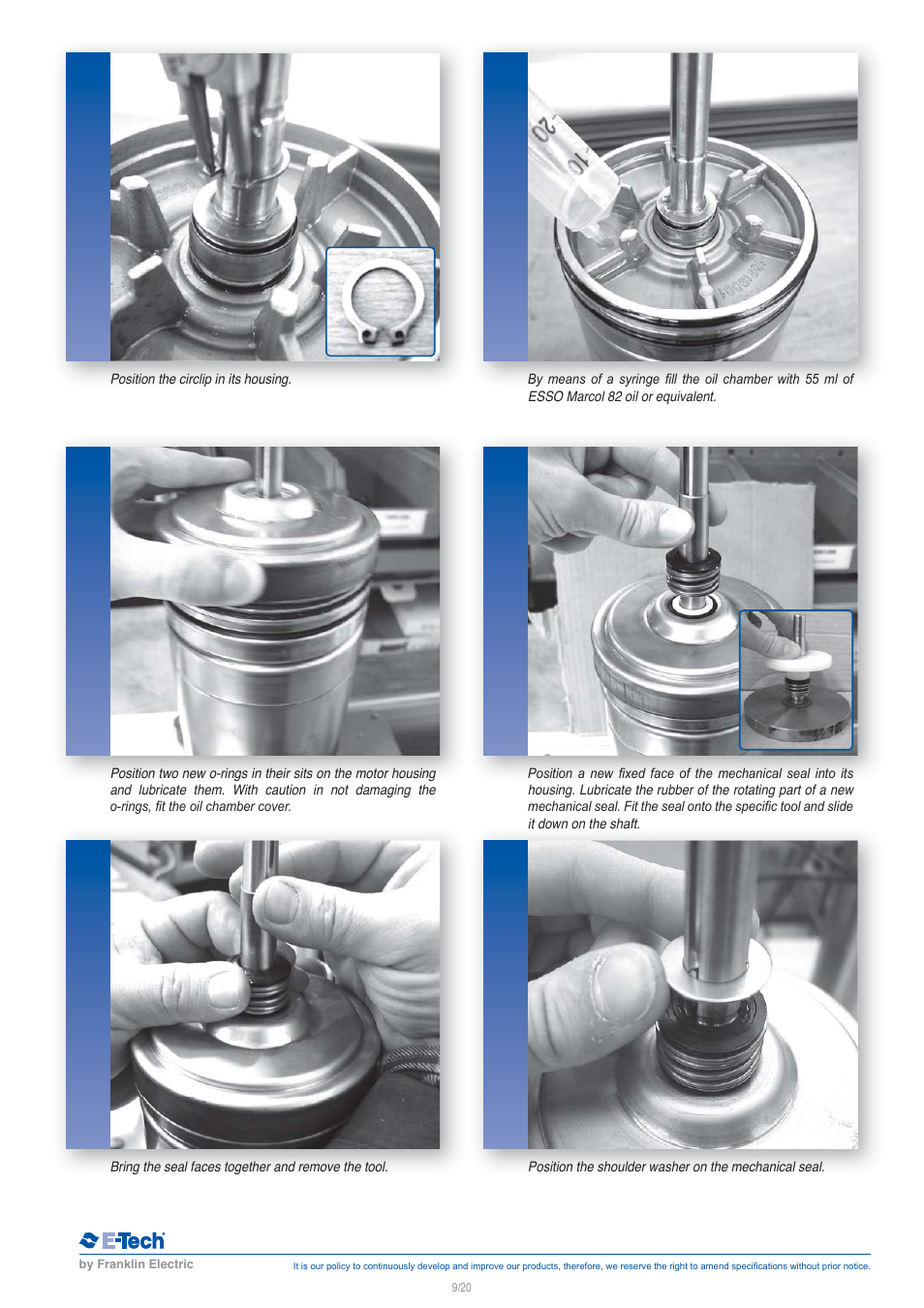 Position the circlip in its housing.

By means of a syringe fill the oil chamber with 55 ml of ESSO Marcol 82 oil or equivalent.

Position two new o-rings in their sits on the motor housing and lubricate them. With caution in not damaging the o-rings, fit the oil chamber cover.

Position a new fixed face of the mechanical seal into its housing. Lubricate the rubber of the rotating part of a new mechanical seal. Fit the seal onto the specific tool and slide it down on the shaft.

Bring the seal faces together and remove the tool.

Position the shoulder washer on the mechanical seal.

E-Tech
by Franklin Electric

It is our policy to continuously develop and improve our products, therefore, we reserve the right to amend specifications without prior notice.

9/20